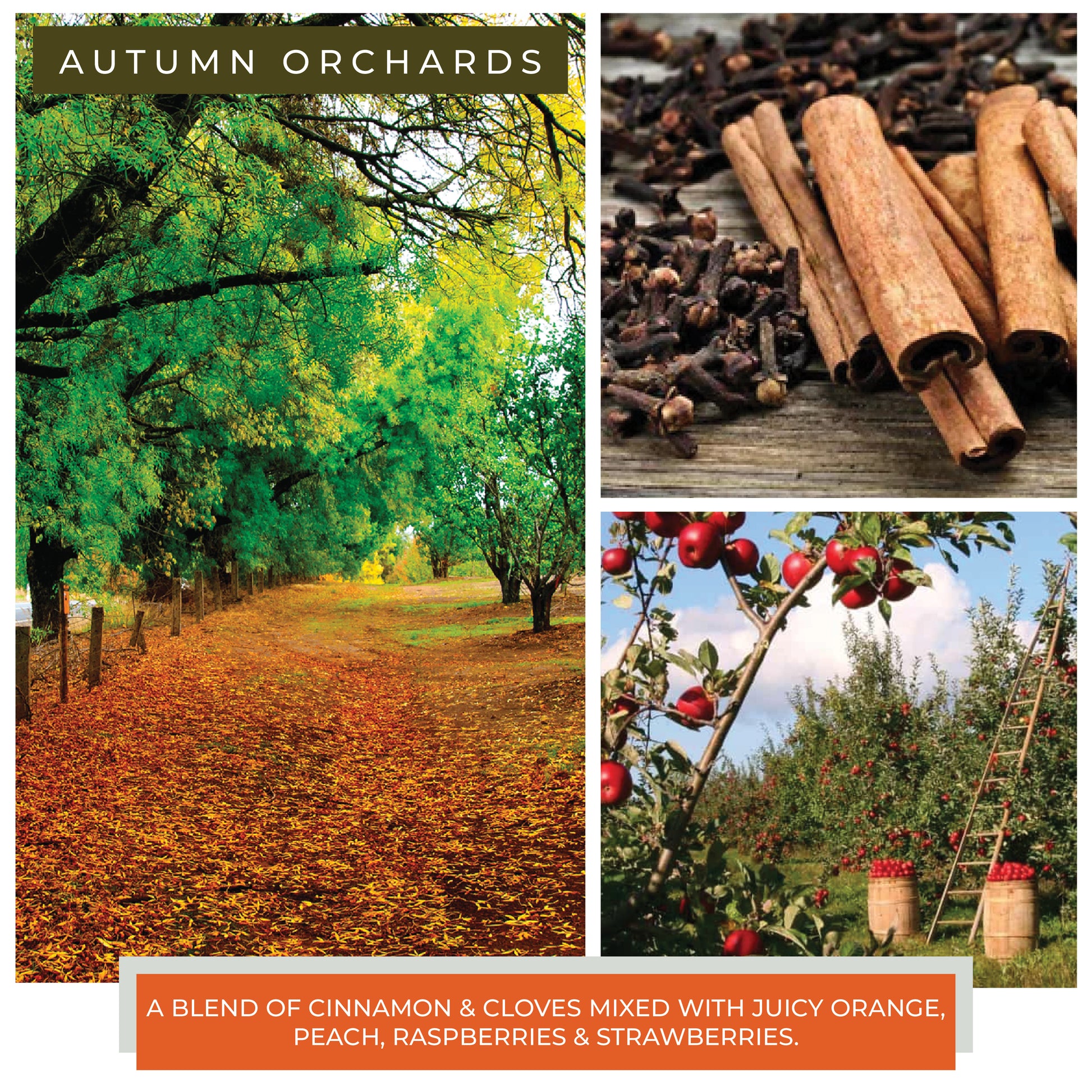 AUTUMN ORCHARDS

A BLEND OF CINNAMON & CLOVES MIXED WITH JUICY ORANGE, PEACH, RASPBERRIES & STRAWBERRIES.