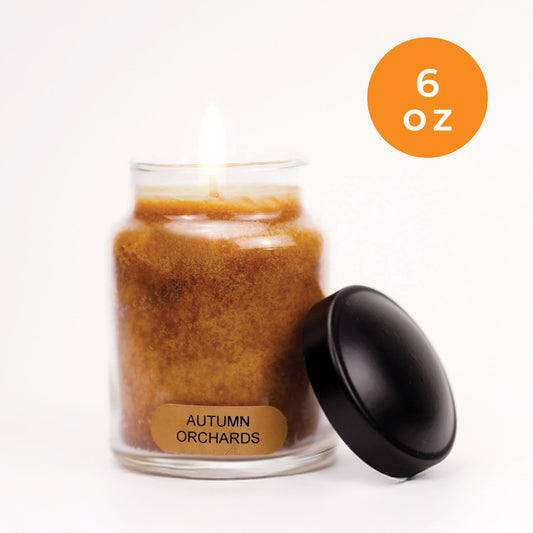 6
oz

AUTUMN
ORCHARDS