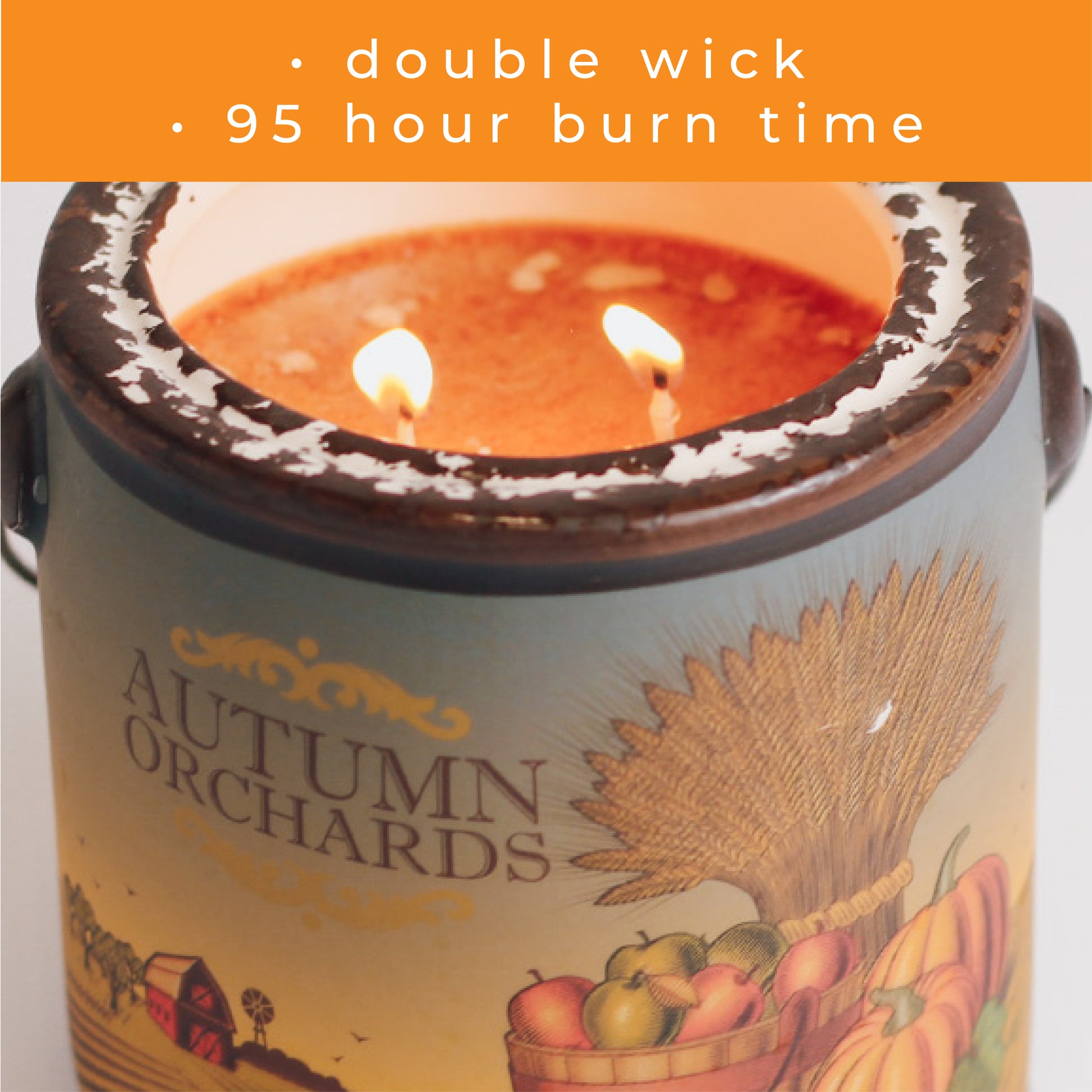 • double wick
• 95 hour burn time

AUTUMN ORCHARDS