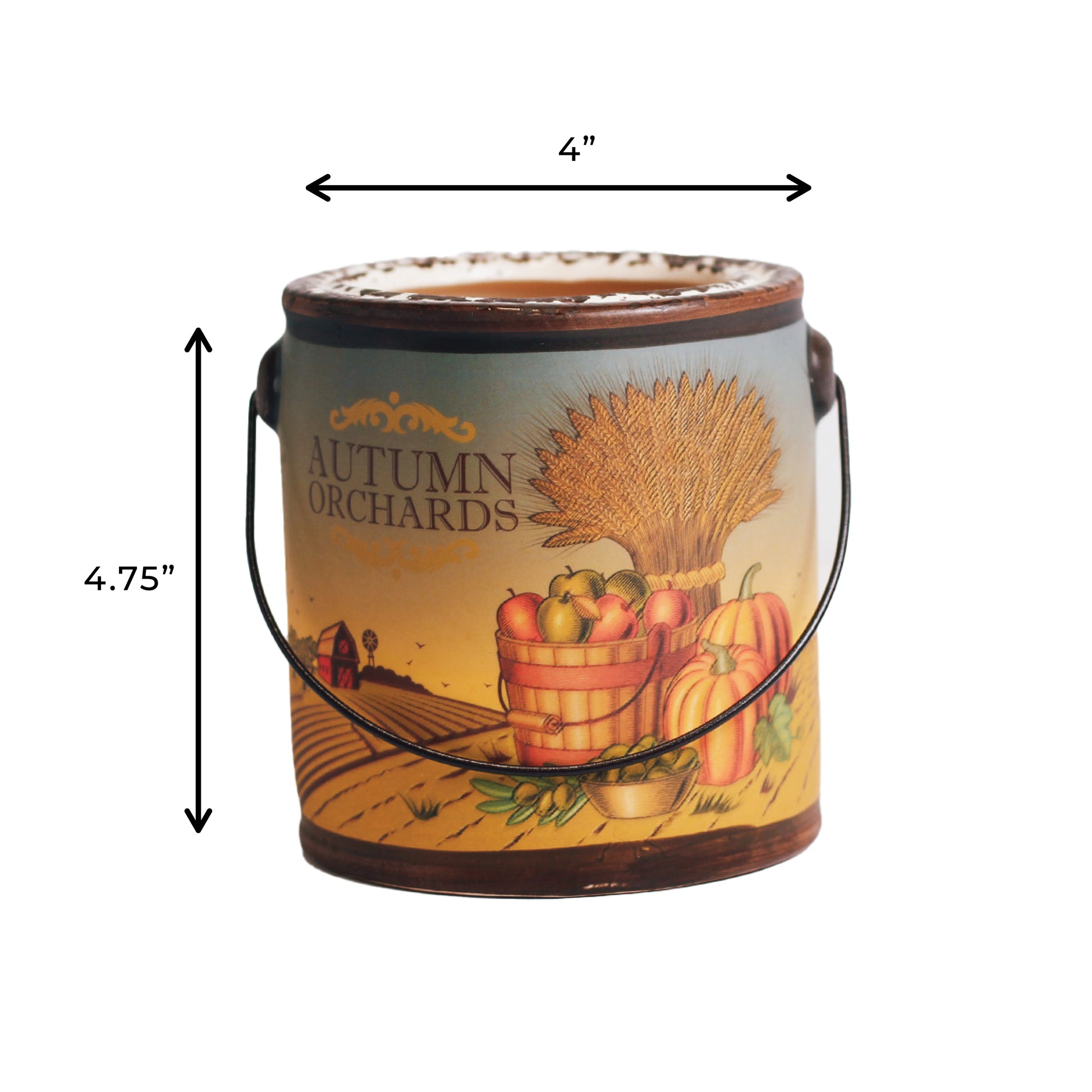 4”

4.75”

AUTUMN
ORCHARDS