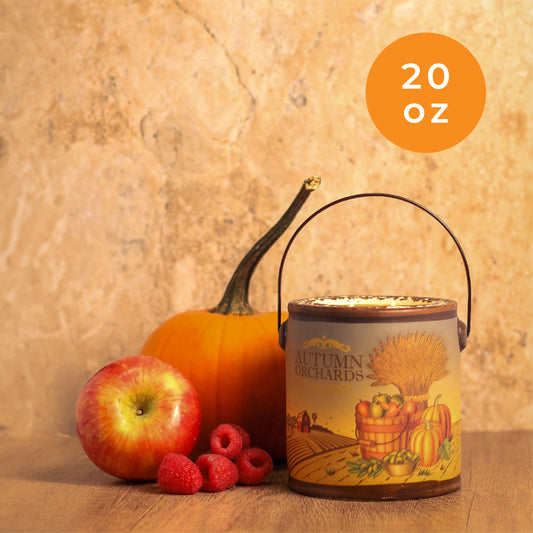 20 oz

AUTUMN ORCHARDS