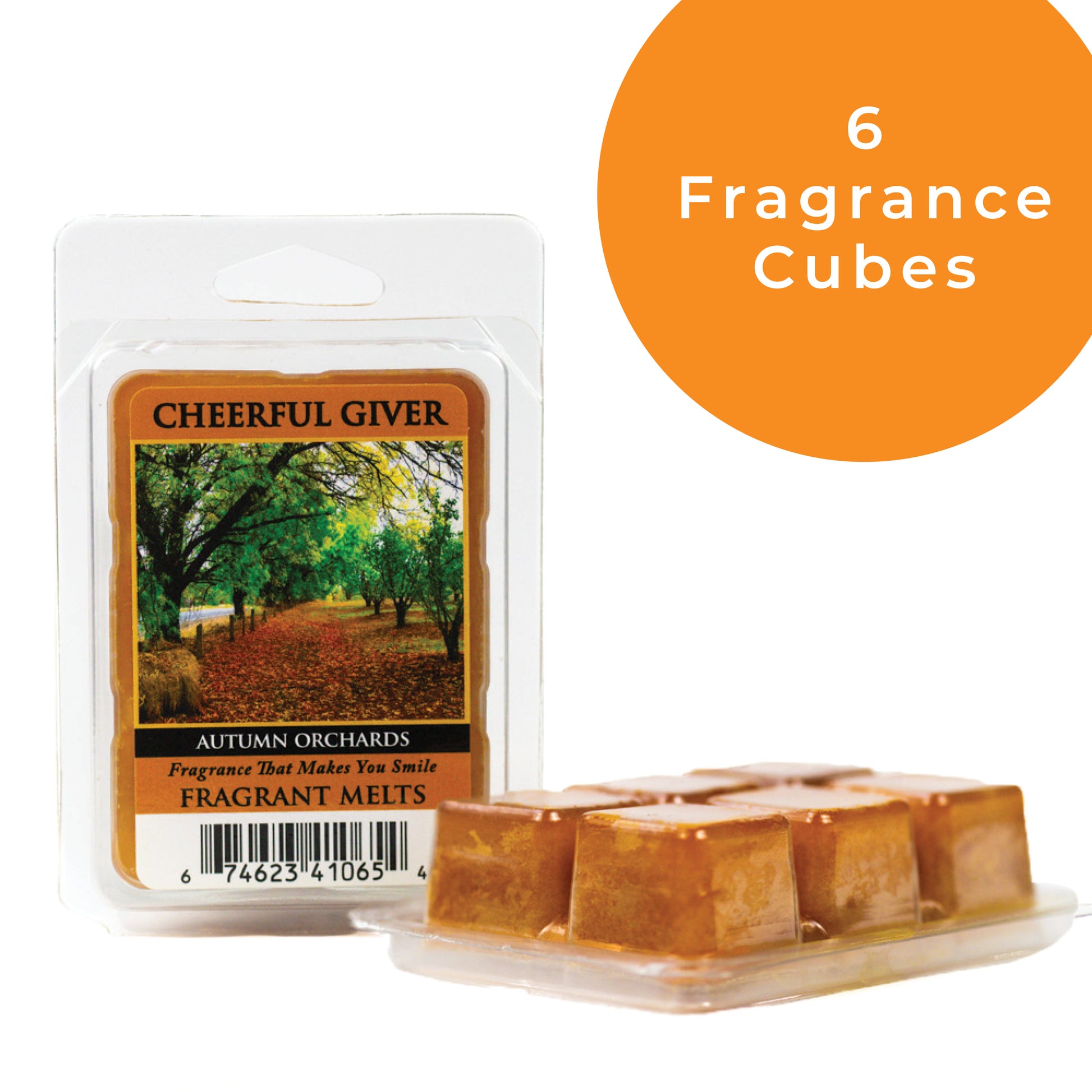 6 Fragrance Cubes

CHEERFUL GIVER

AUTUMN ORCHARDS

Fragrance That Makes You Smile

FRAGRANT MELTS

6 74623 41065 4