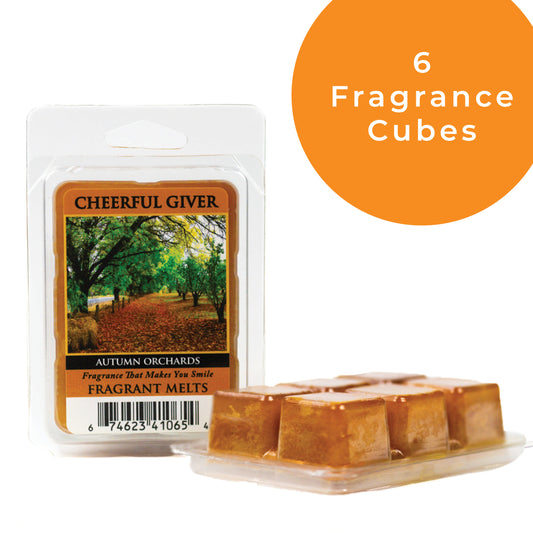 6 Fragrance Cubes

CHEERFUL GIVER

AUTUMN ORCHARDS

Fragrance That Makes You Smile

FRAGRANT MELTS

6 74623 41065 4