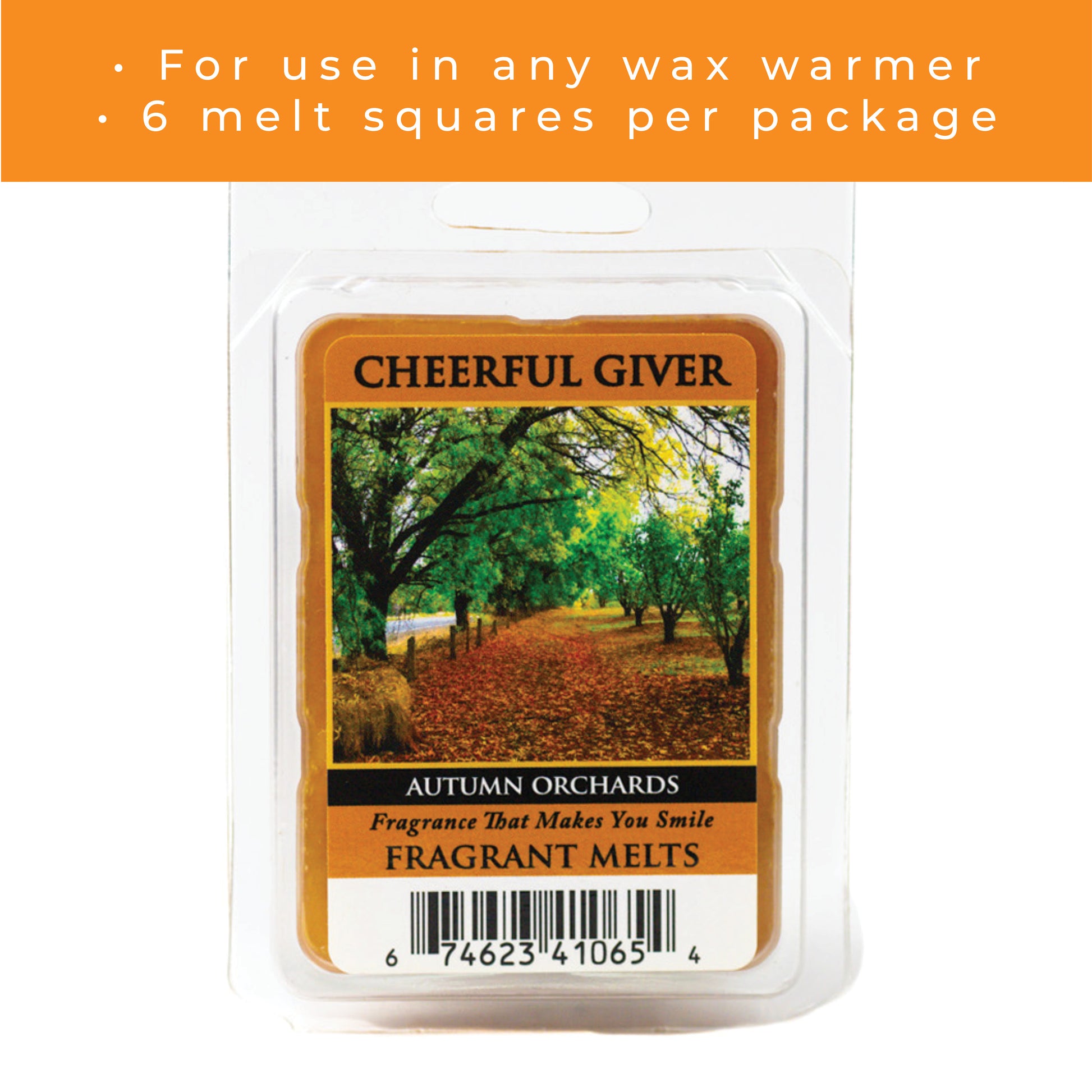 • For use in any wax warmer
• 6 melt squares per package

CHEERFUL GIVER

AUTUMN ORCHARDS
Fragrance That Makes You Smile
FRAGRANT MELTS

6 74623 41065 4