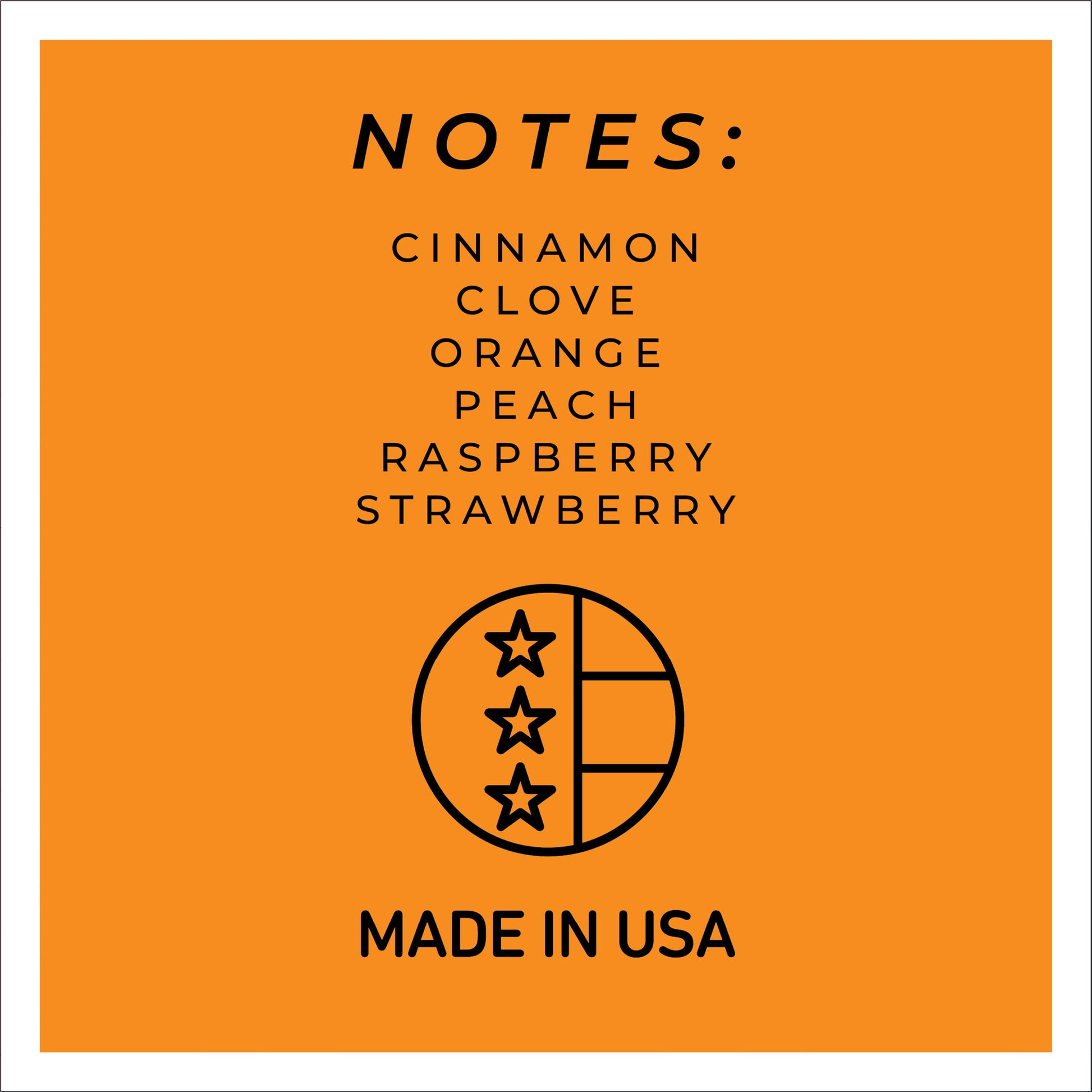 NOTES:

CINNAMON
CLOVE
ORANGE
PEACH
RASPBERRY
STRAWBERRY

MADE IN USA