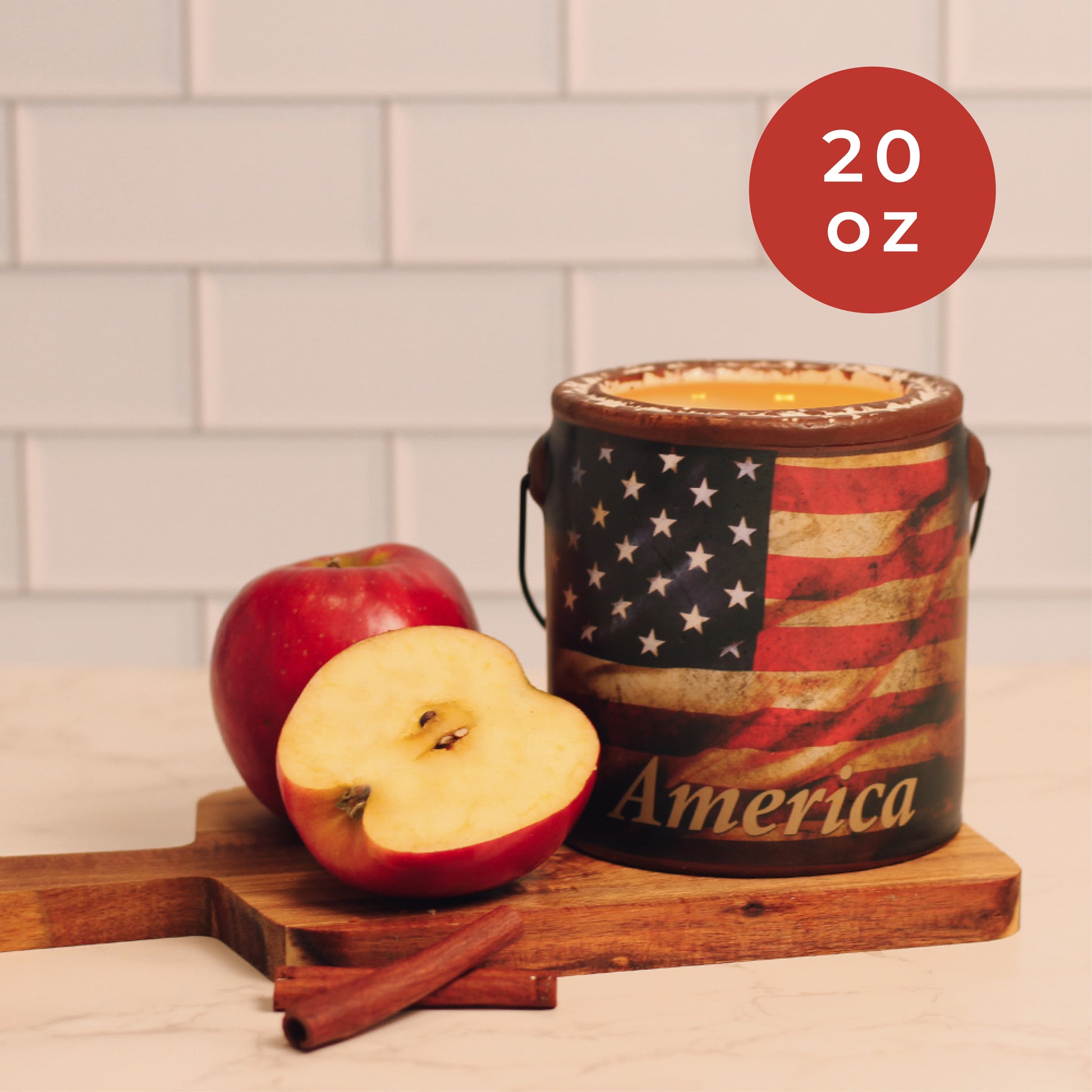 20
oz

America