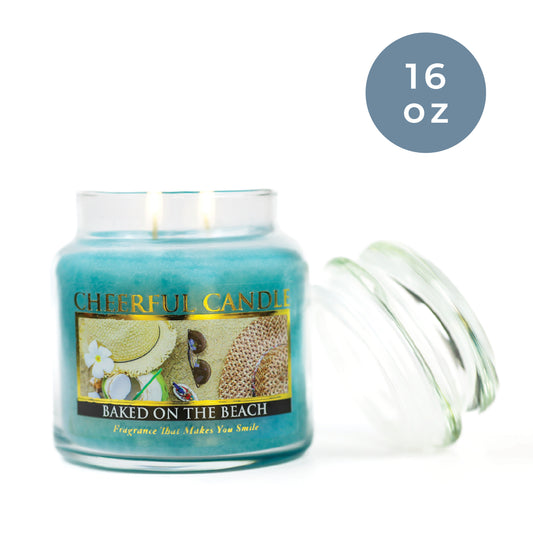 16 oz

CHEERFUL CANDLE

BAKED ON THE BEACH

Fragrance That Makes You Smile