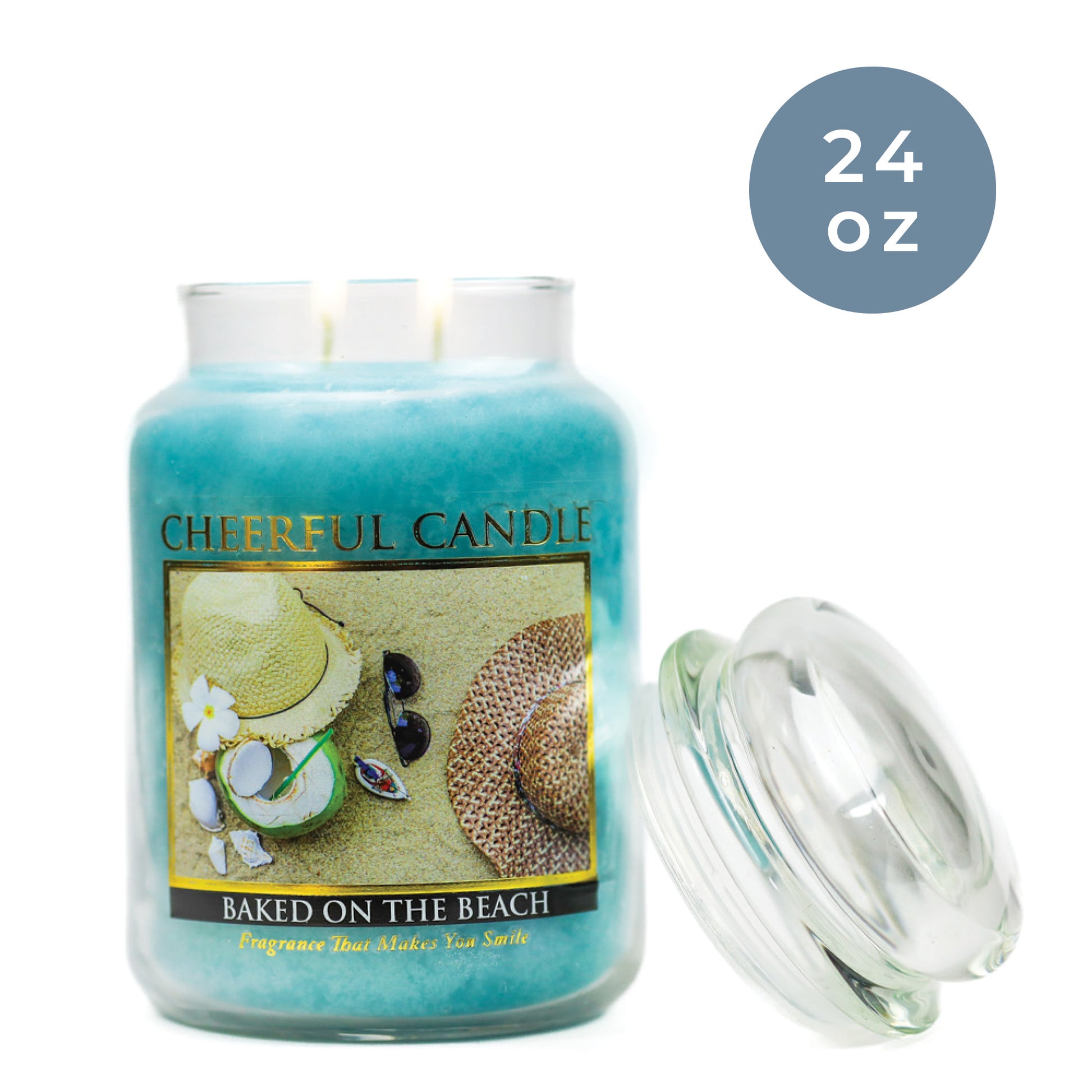 24 oz

CHEERFUL CANDLE

BAKED ON THE BEACH

Fragrance That Makes You Smile