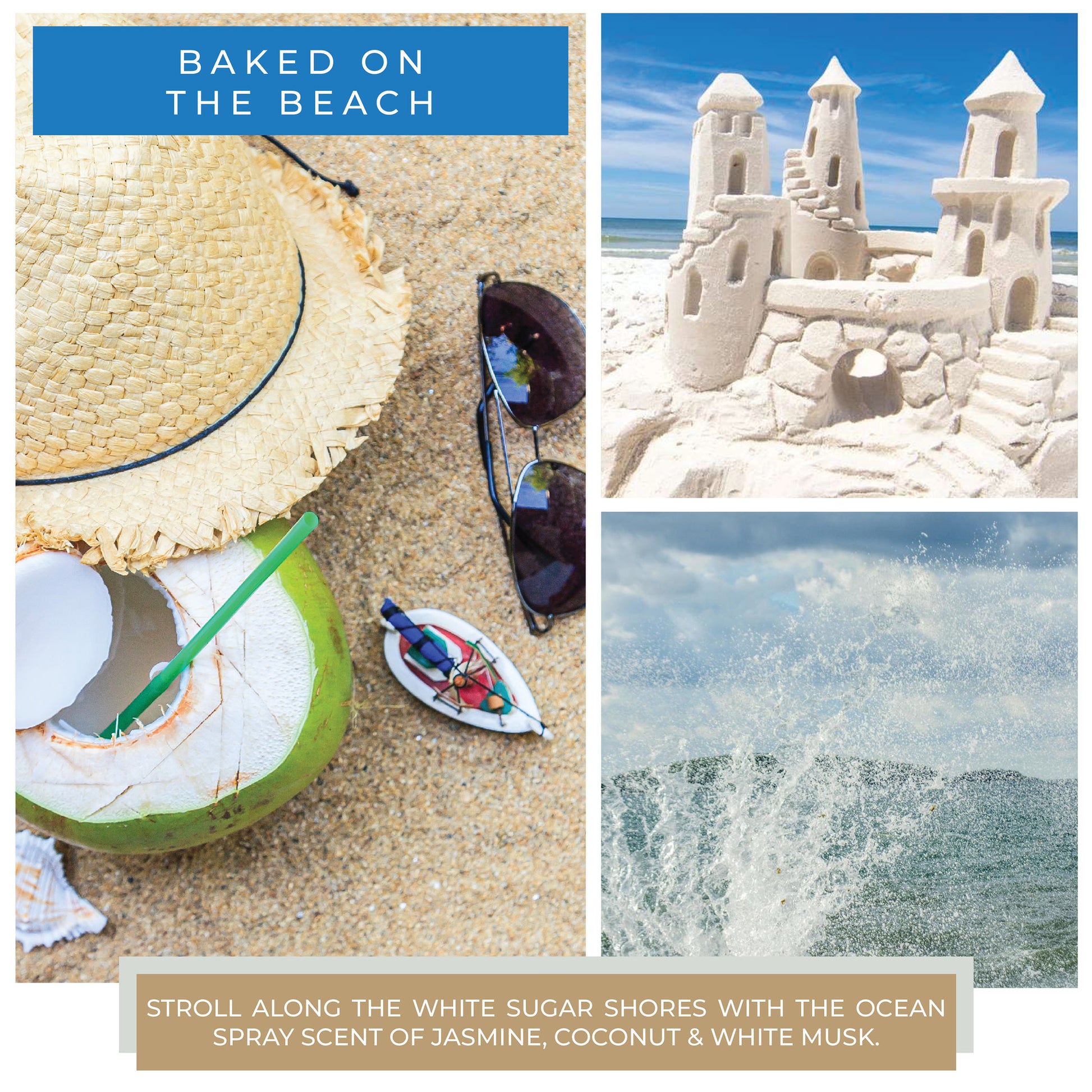 BAKED ON THE BEACH

STROLL ALONG THE WHITE SUGAR SHORES WITH THE OCEAN SPRAY SCENT OF JASMINE, COCONUT & WHITE MUSK.