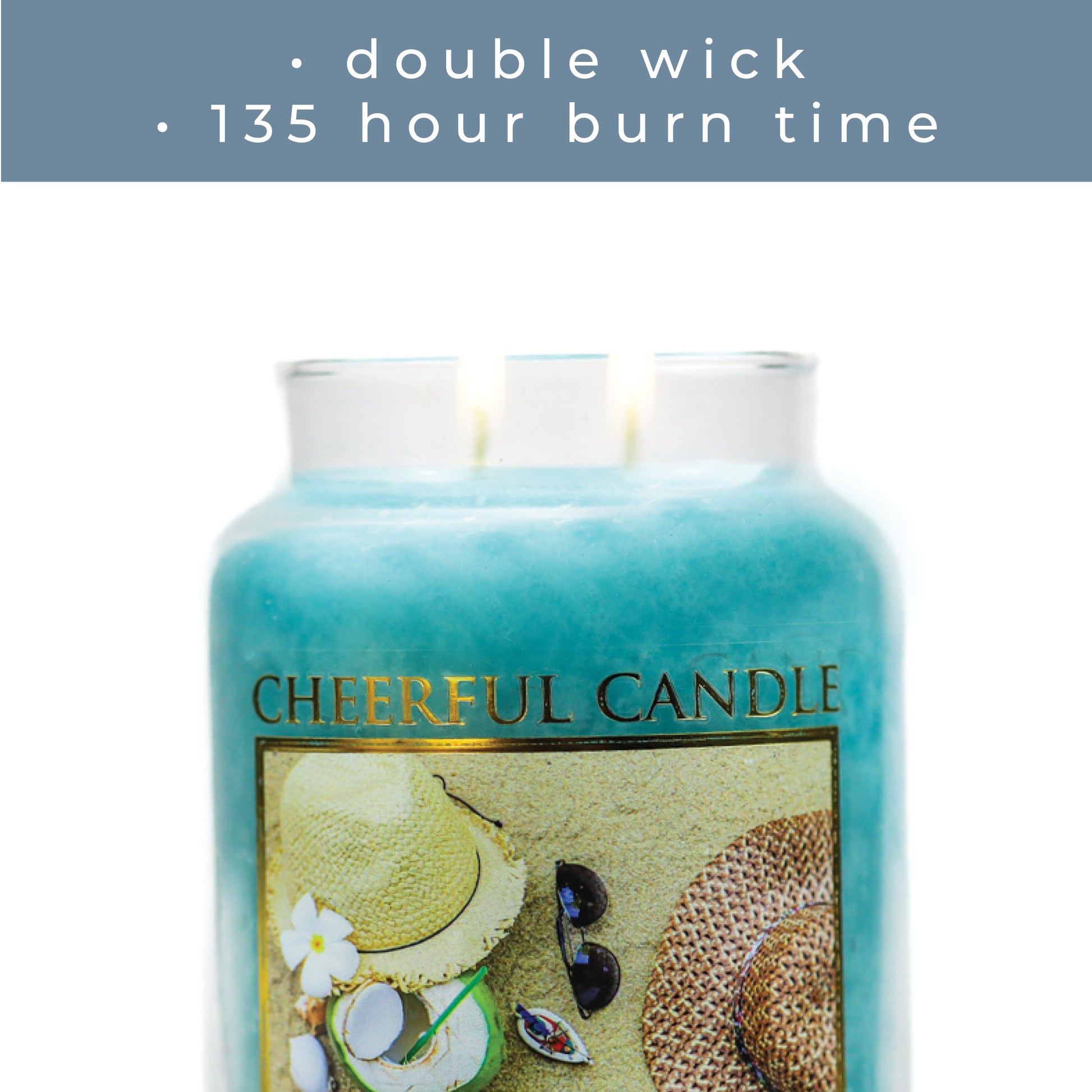 • double wick
• 135 hour burn time

CHEERFUL CANDLE