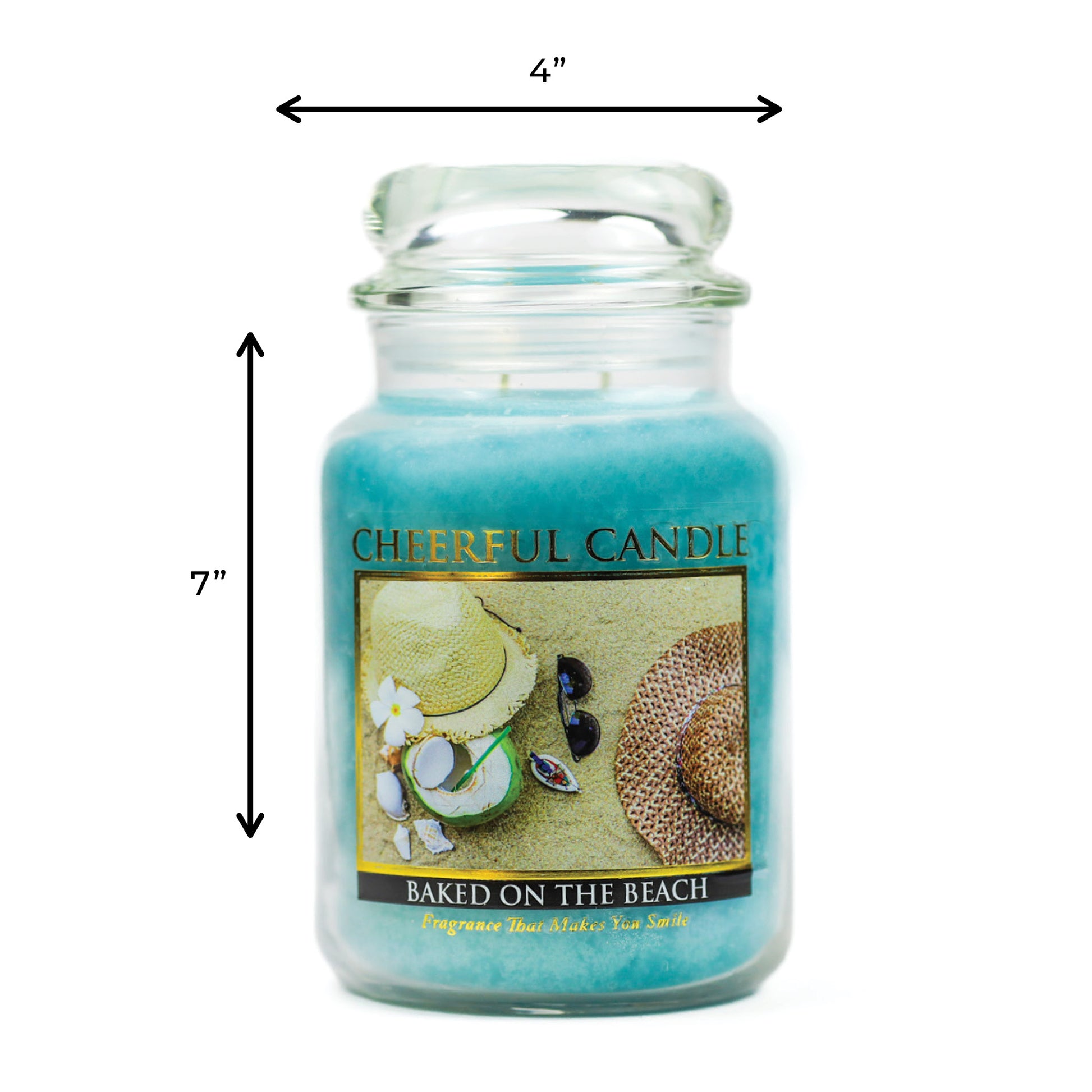 4”

7”

CHEERFUL CANDLE

BAKED ON THE BEACH

Fragrance That Makes You Smile