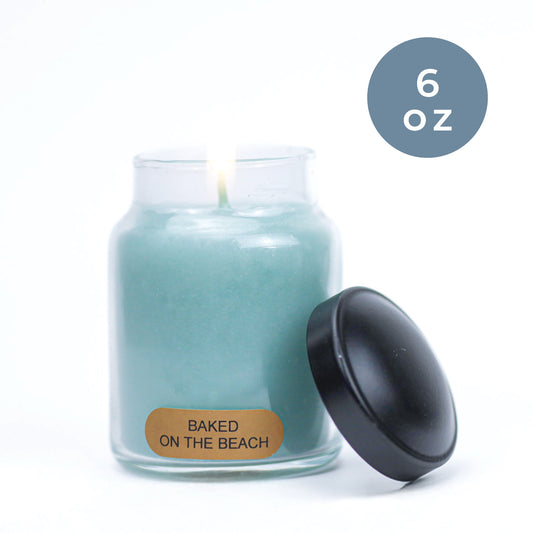 6
oz

BAKED
ON THE BEACH