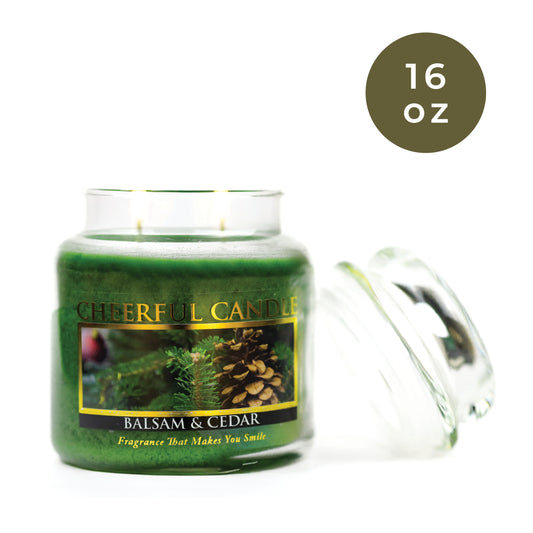 16 oz

CHEERFUL CANDLE

BALSAM & CEDAR

Fragrance That Makes You Smile