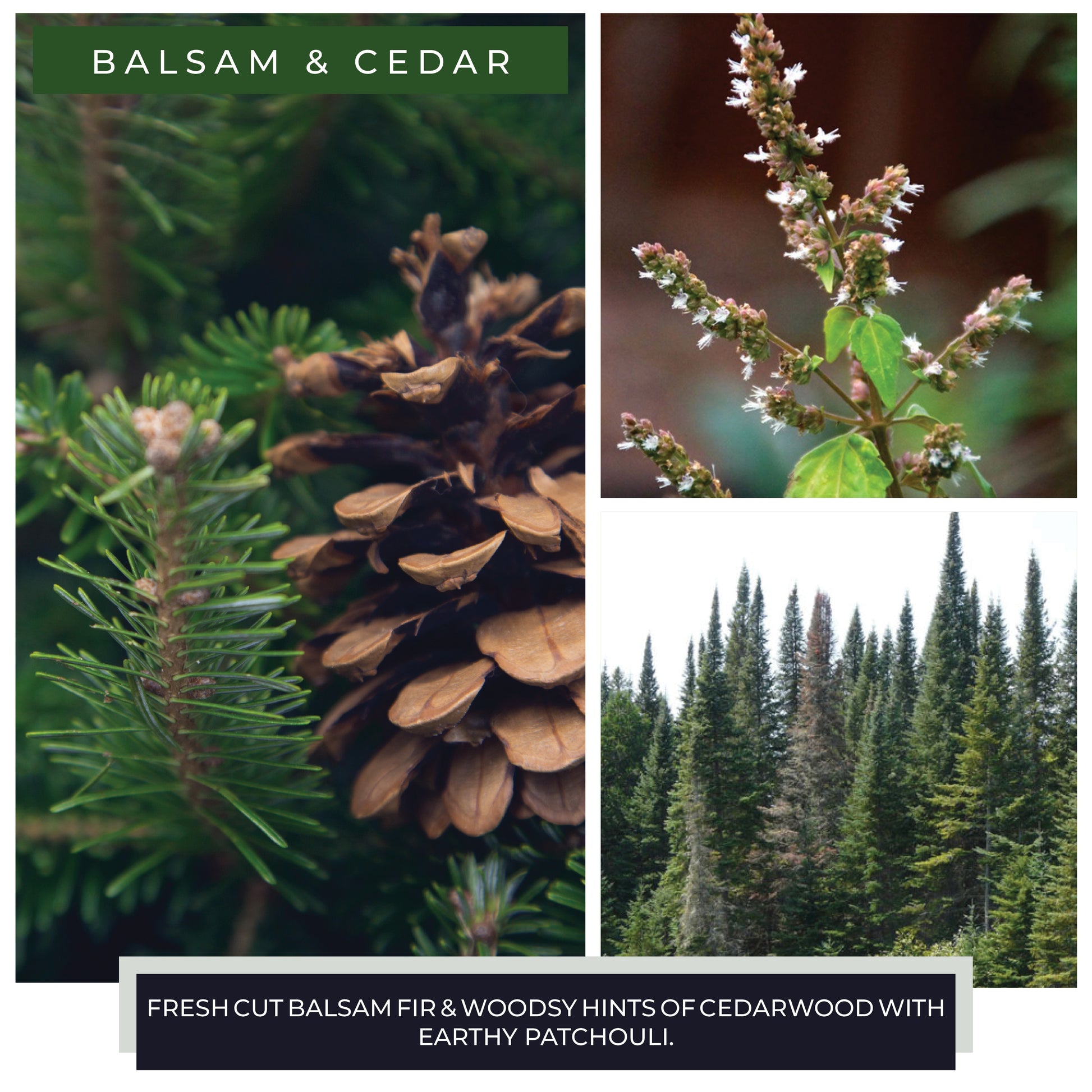 BALSAM & CEDAR

FRESH CUT BALSAM FIR & WOODSY HINTS OF CEDARWOOD WITH EARTHY PATCHOULI.