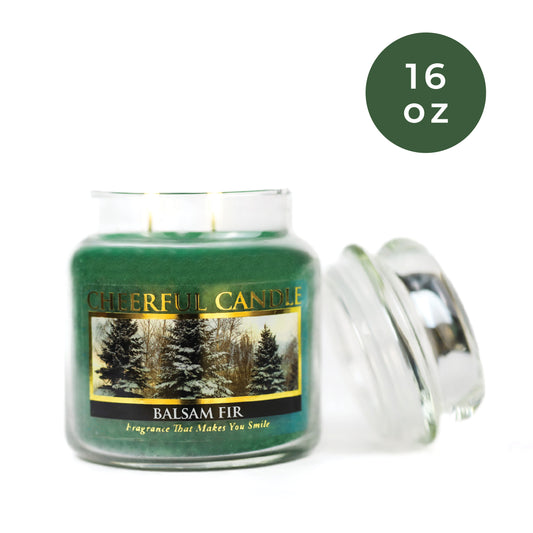 16 oz

CHEERFUL CANDLE

BALSAM FIR

Fragrance That Makes You Smile