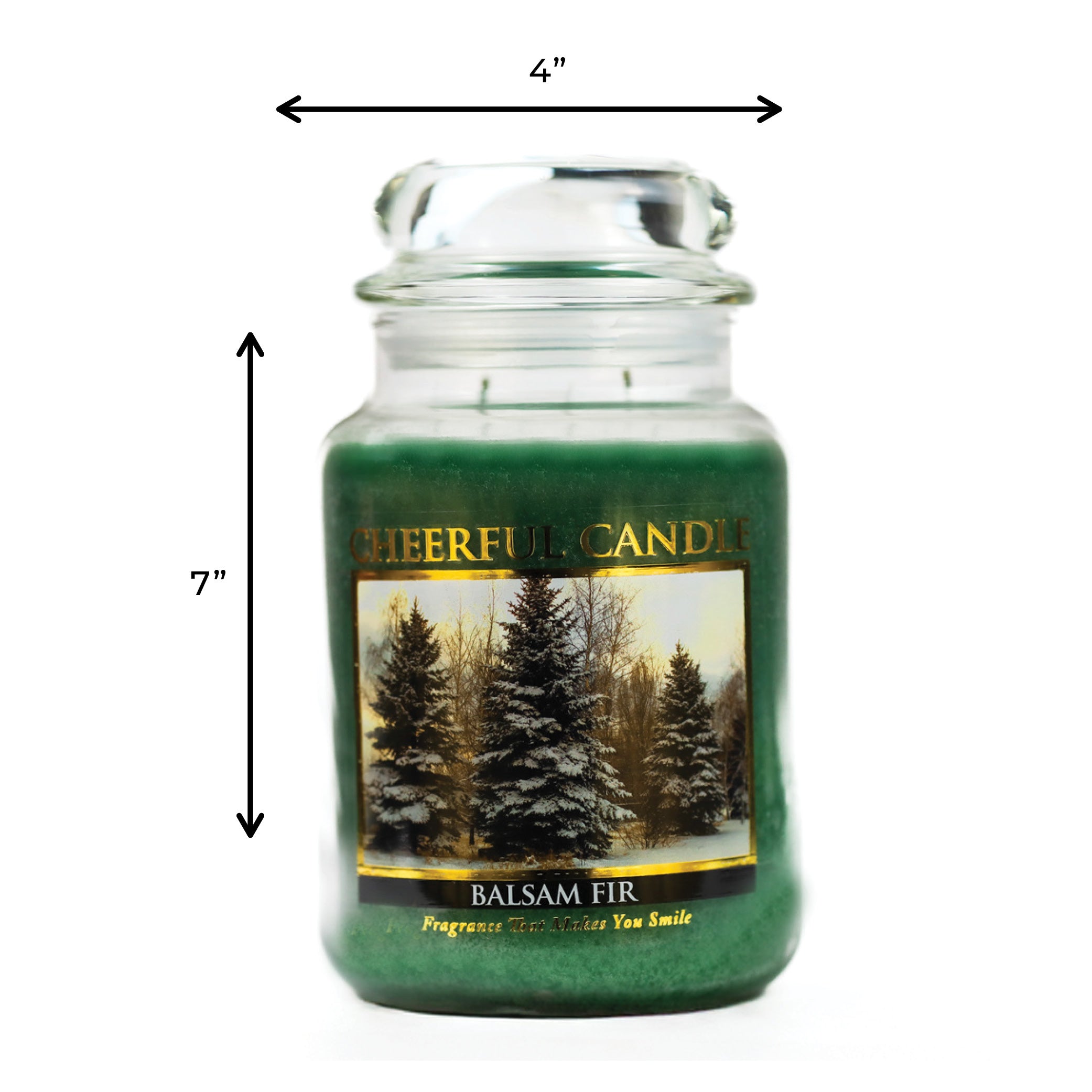 4”

7”

CHEERFUL CANDLE

BALSAM FIR

Fragrance That Makes You Smile