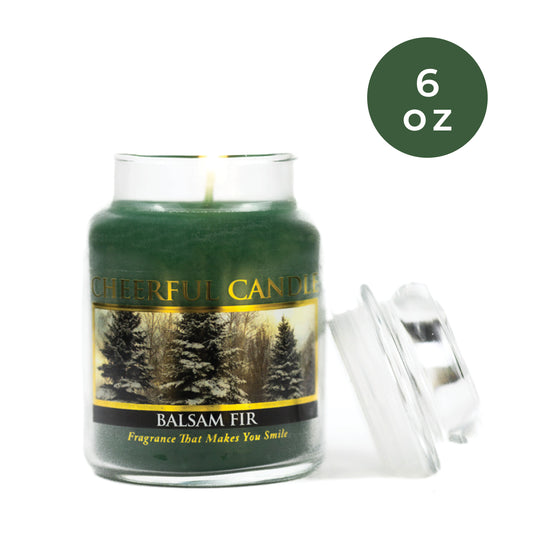 6
oz

CHEERFUL CANDLE

BALSAM FIR

Fragrance That Makes You Smile