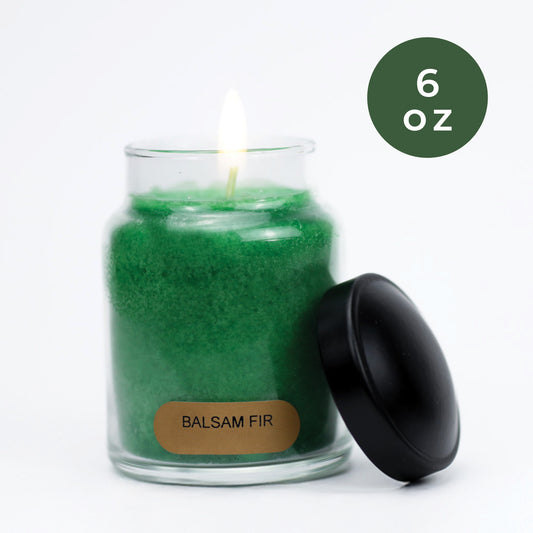 6
oz

BALSAM FIR