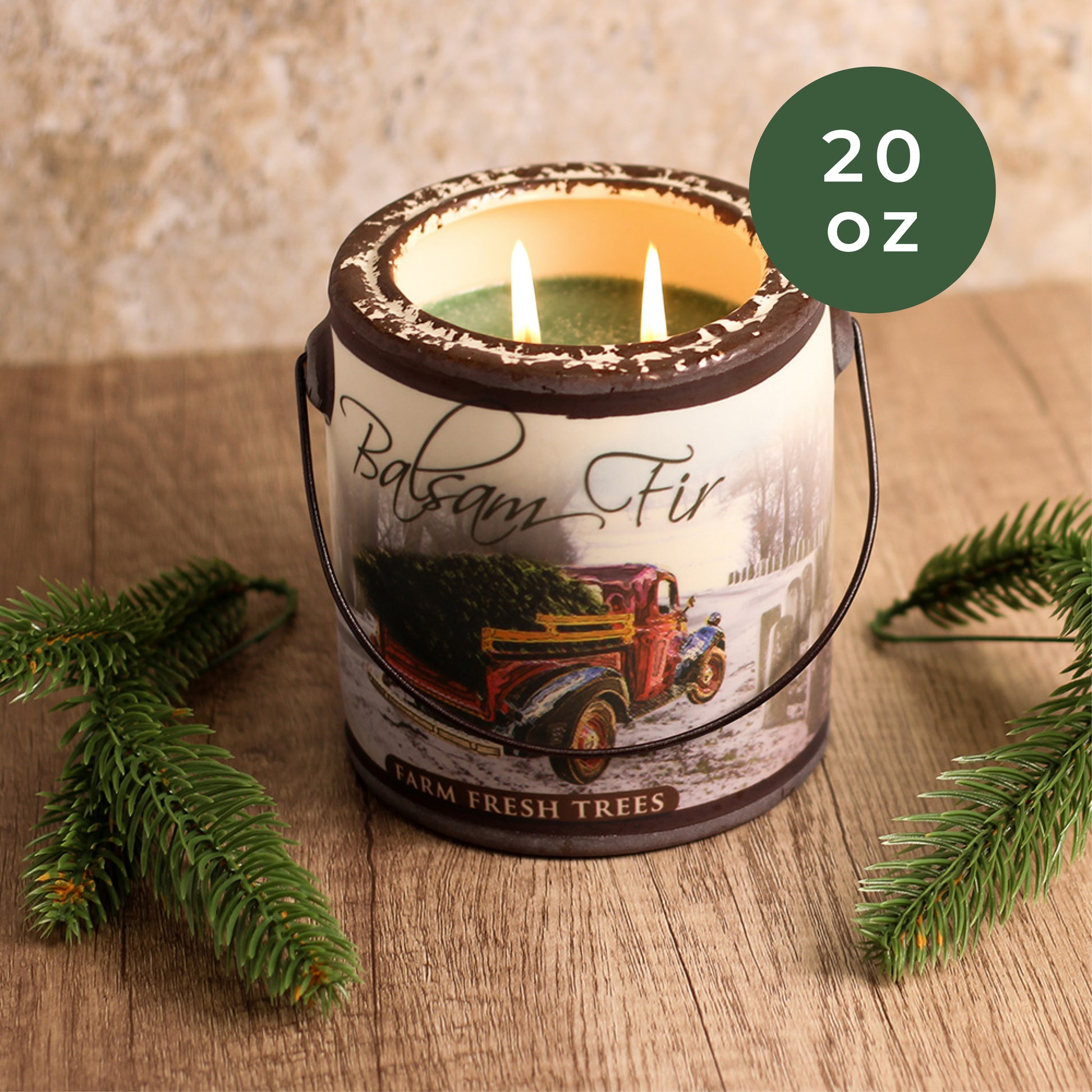 20
oz

Balsam Fir

FARM FRESH TREES