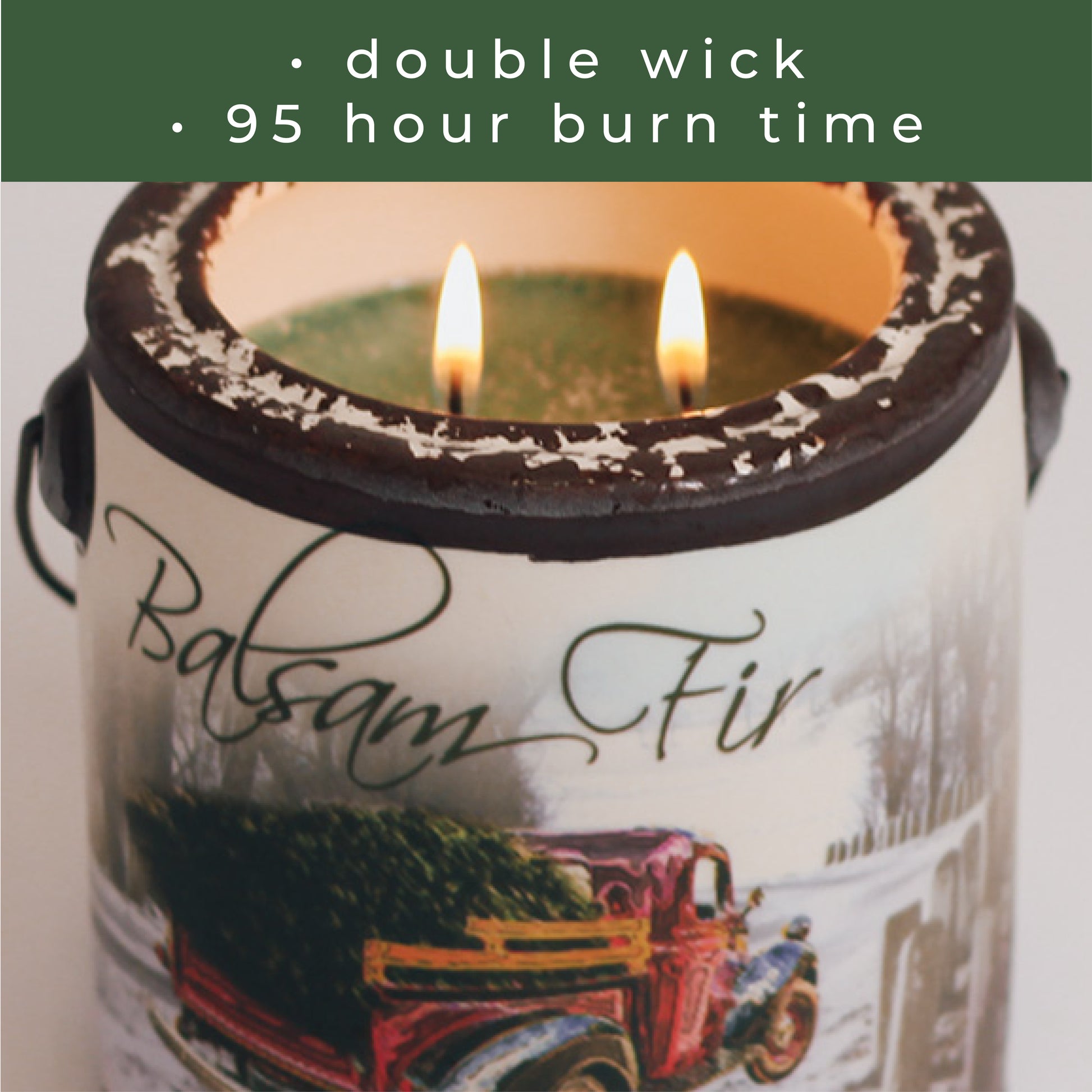 • double wick
• 95 hour burn time

Balsam Fir