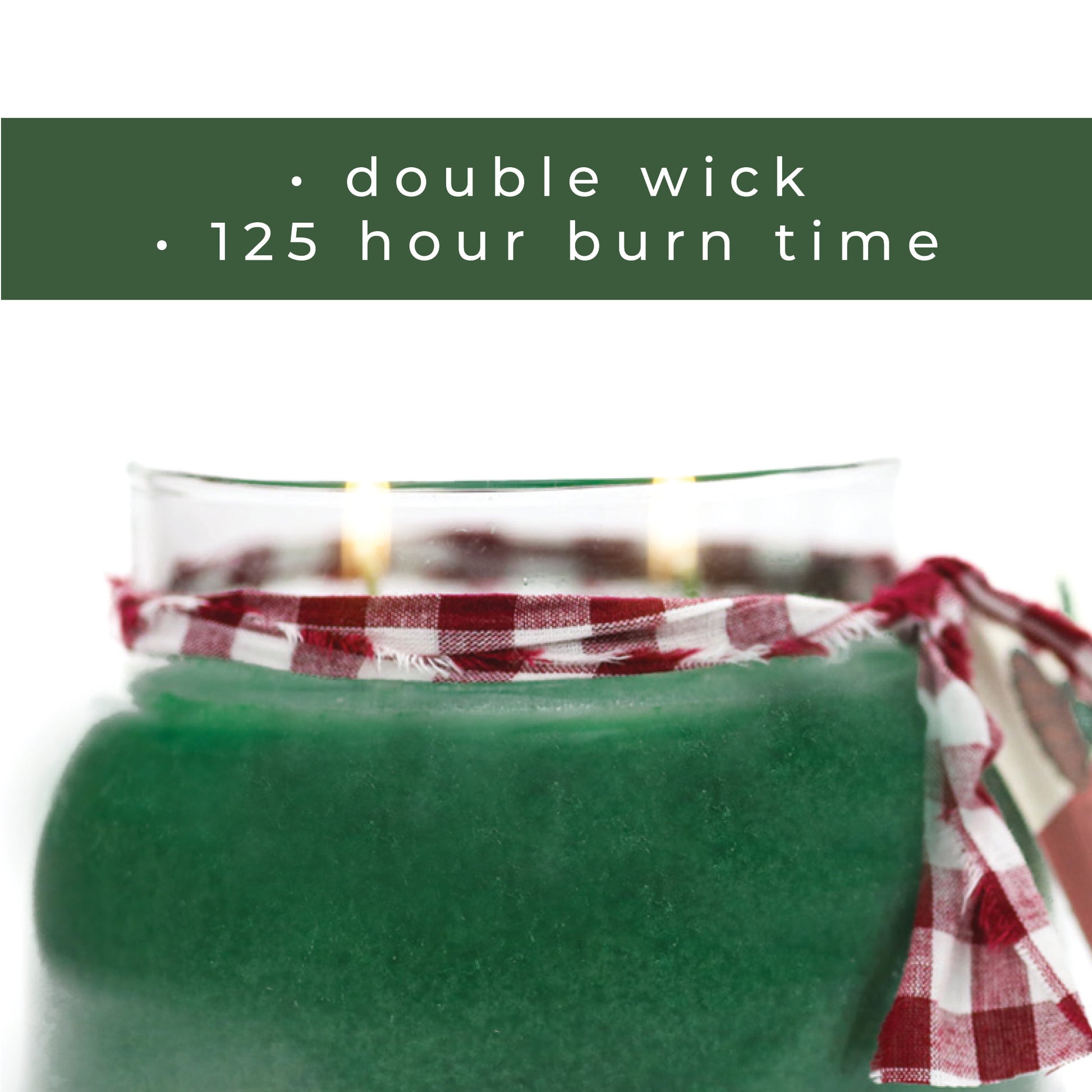 • double wick
• 125 hour burn time