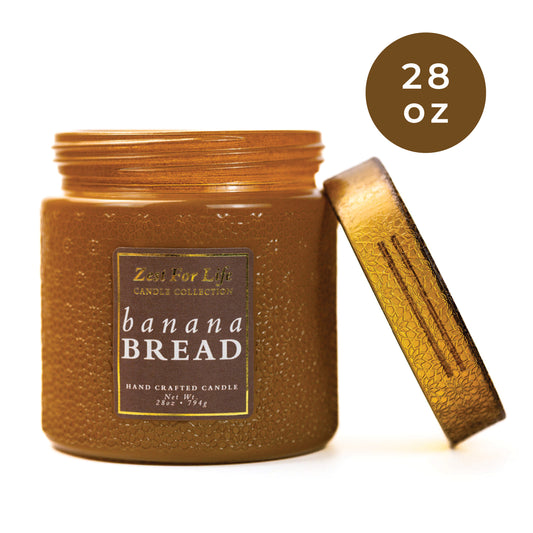 28 oz

Zest For Life
CANDLE COLLECTION

banana
BREAD

HAND CRAFTED CANDLE
Net Wt.
28oz • 794g