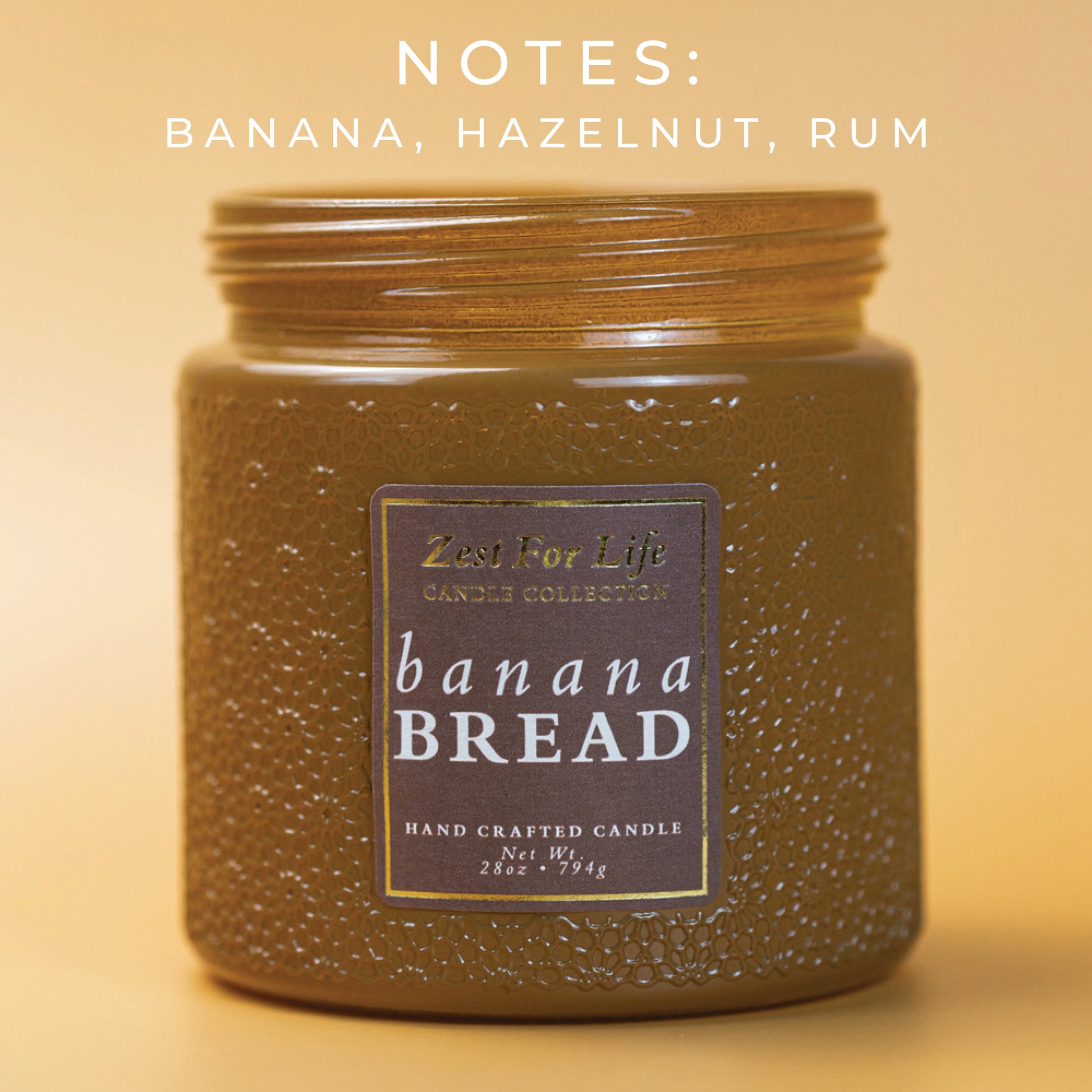 NOTES:
BANANA, HAZELNUT, RUM

Zest For Life
CANDLE COLLECTION

banana
BREAD

HAND CRAFTED CANDLE
Net Wt.
28oz • 794g