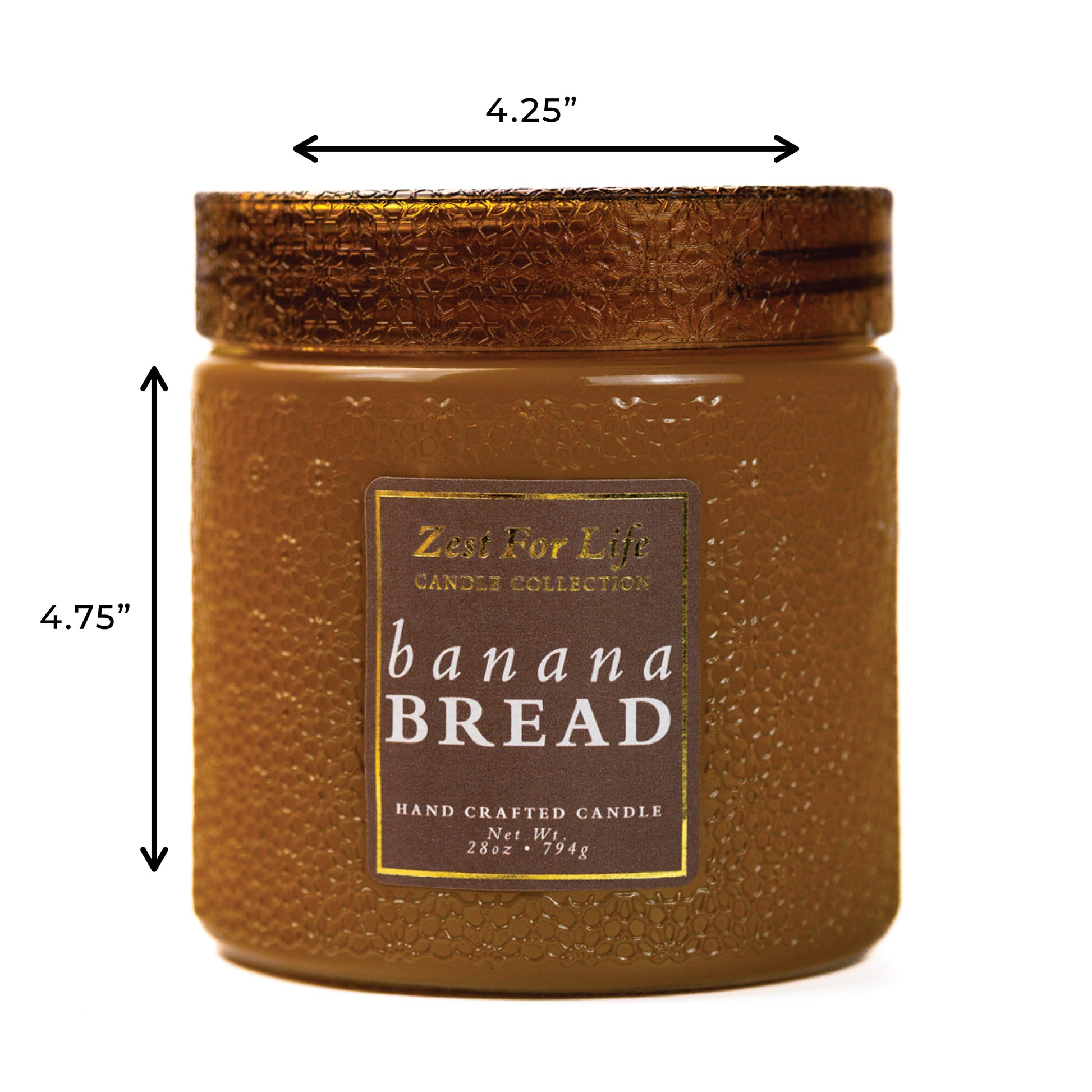 4.25”

4.75”

Zest For Life
CANDLE COLLECTION

banana
BREAD

HAND CRAFTED CANDLE
Net Wt.
28oz • 794g