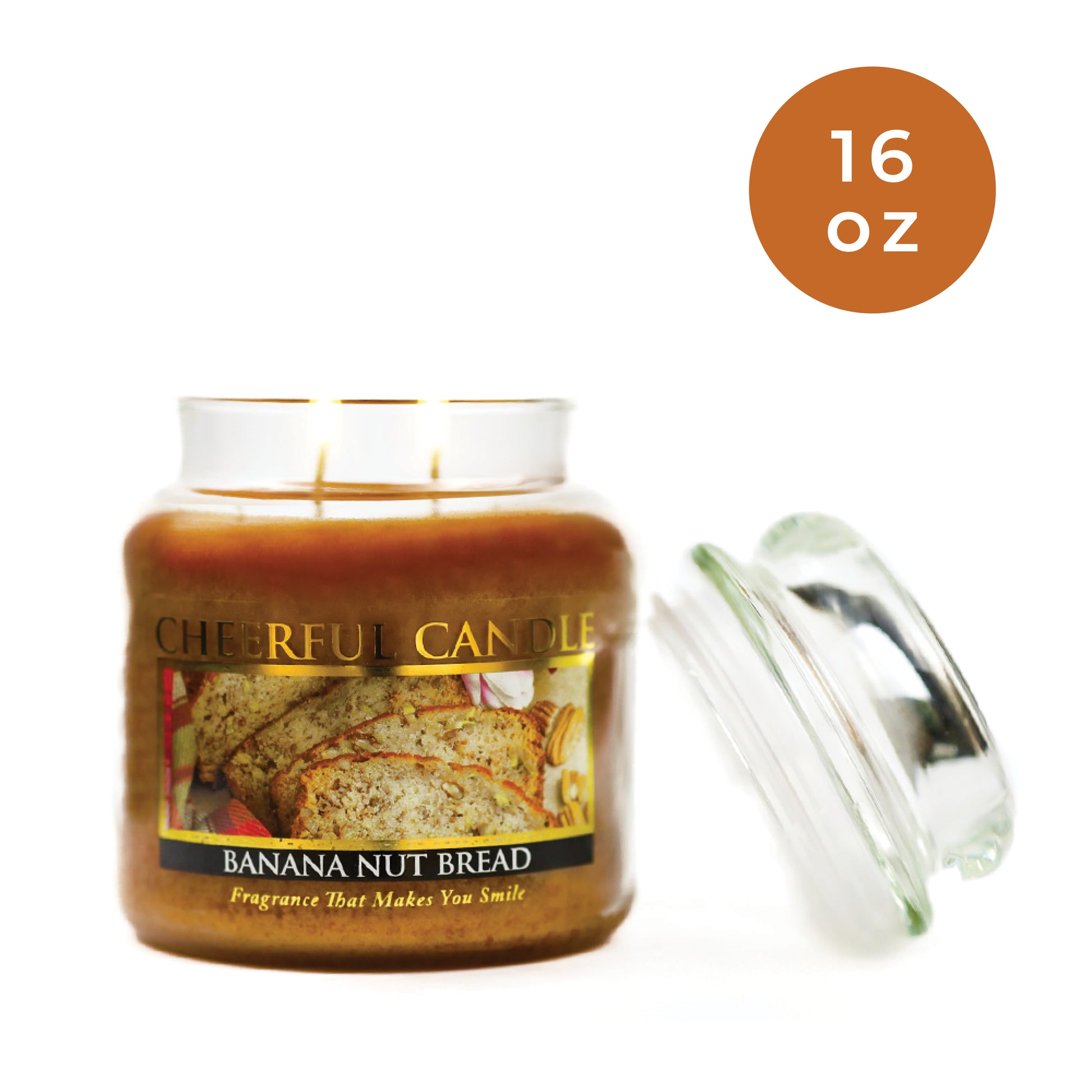 16 oz

CHEERFUL CANDLE

BANANA NUT BREAD

Fragrance That Makes You Smile