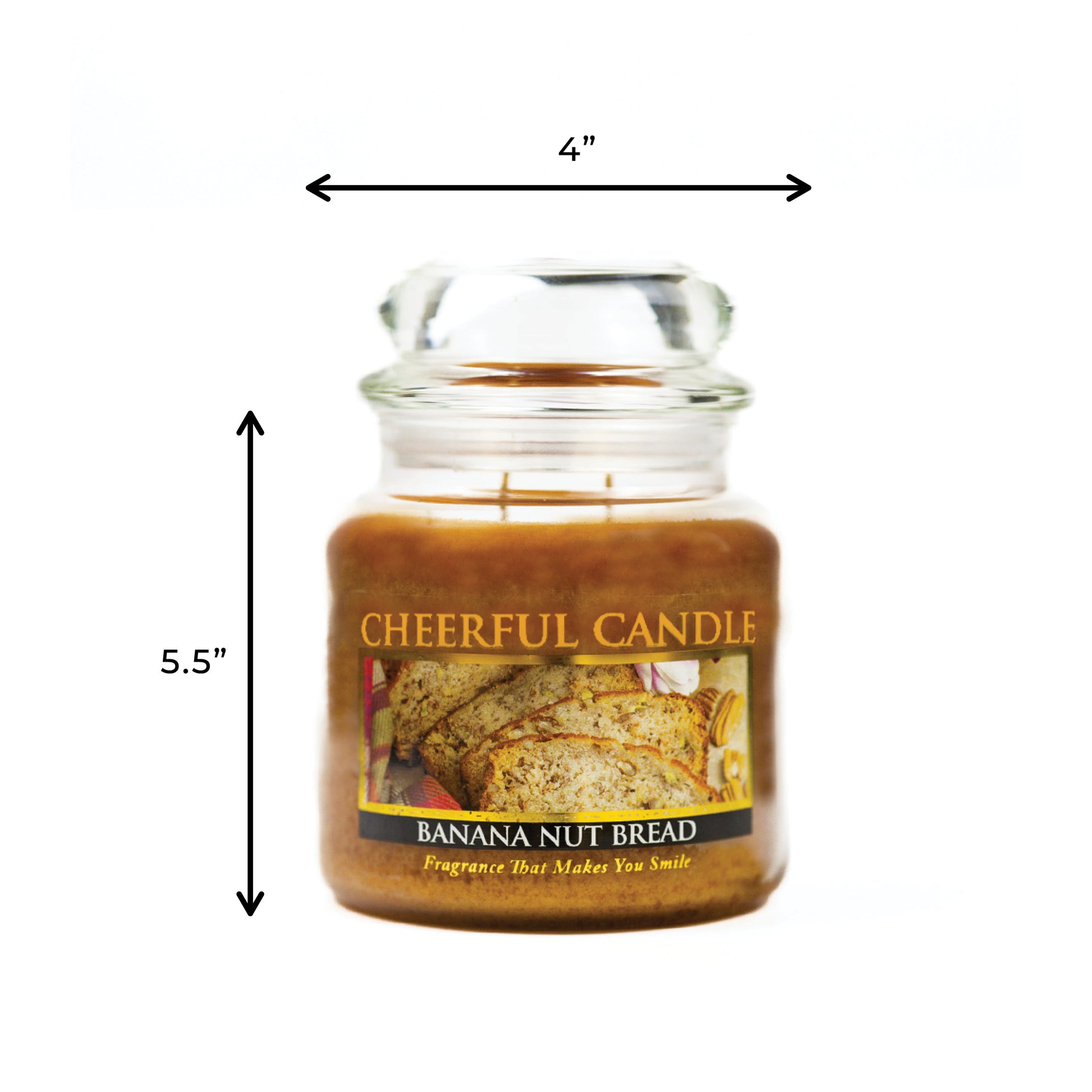 4”

5.5”

CHEERFUL CANDLE

BANANA NUT BREAD

Fragrance That Makes You Smile