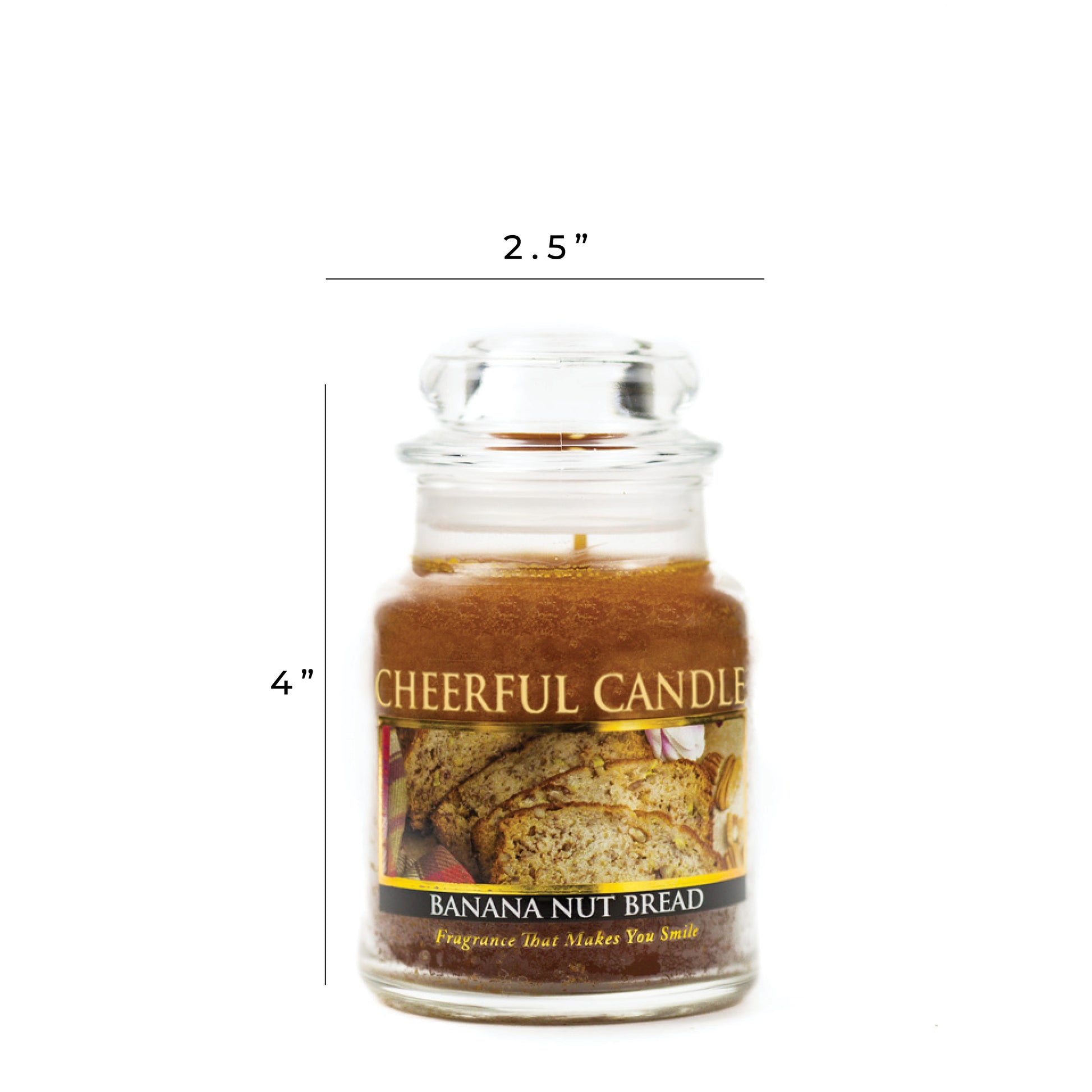 2.5"

4"

CHEERFUL CANDLE

BANANA NUT BREAD

Fragrance That Makes You Smile