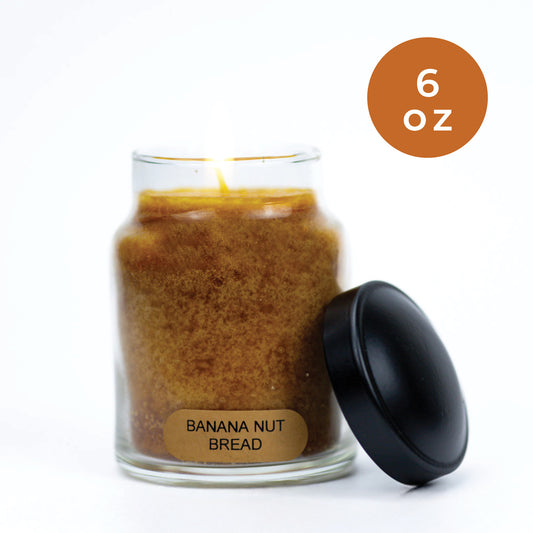 6
oz

BANANA NUT
BREAD