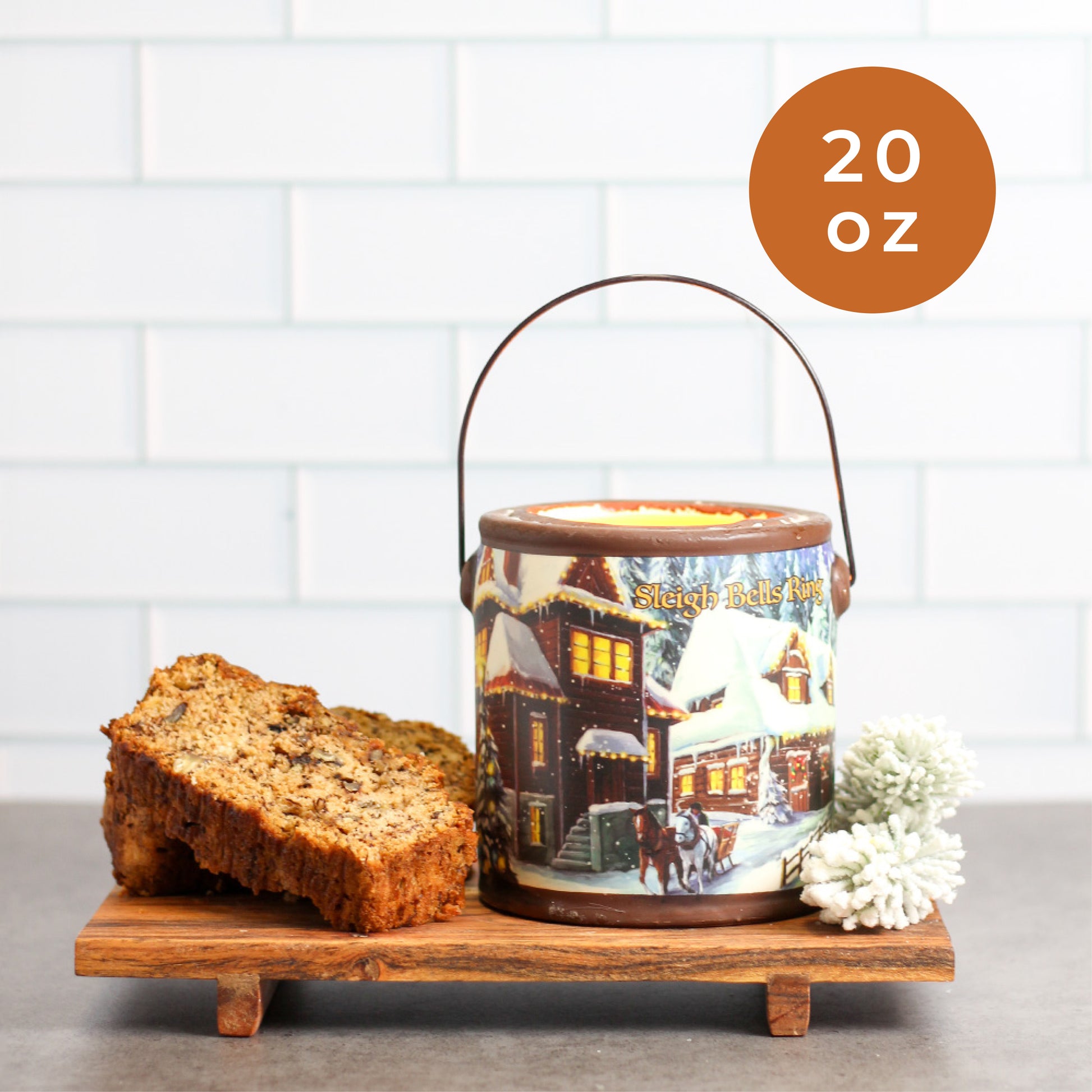 20 oz

Sleigh Bells Ring