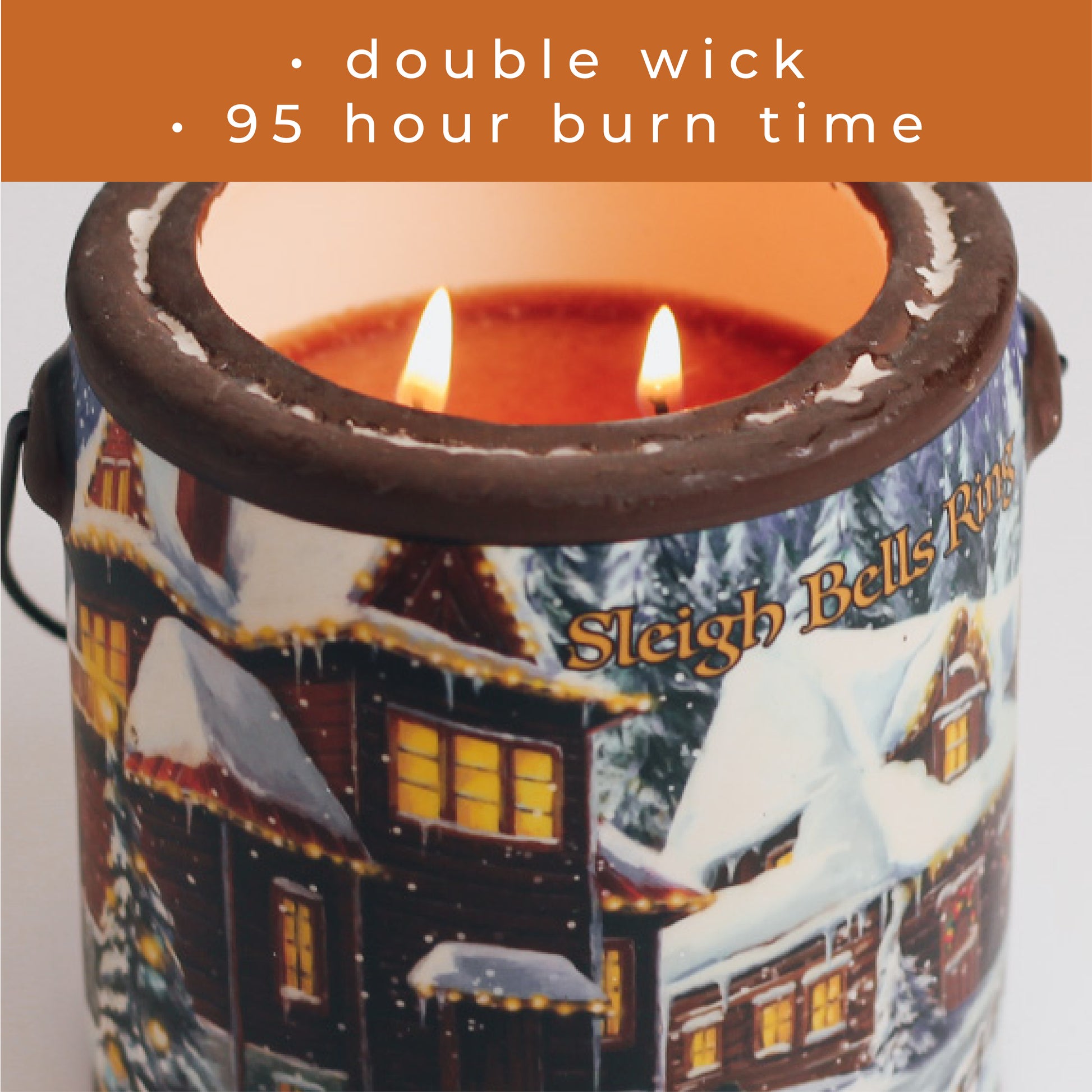 • double wick
• 95 hour burn time

Sleigh Bells Ring