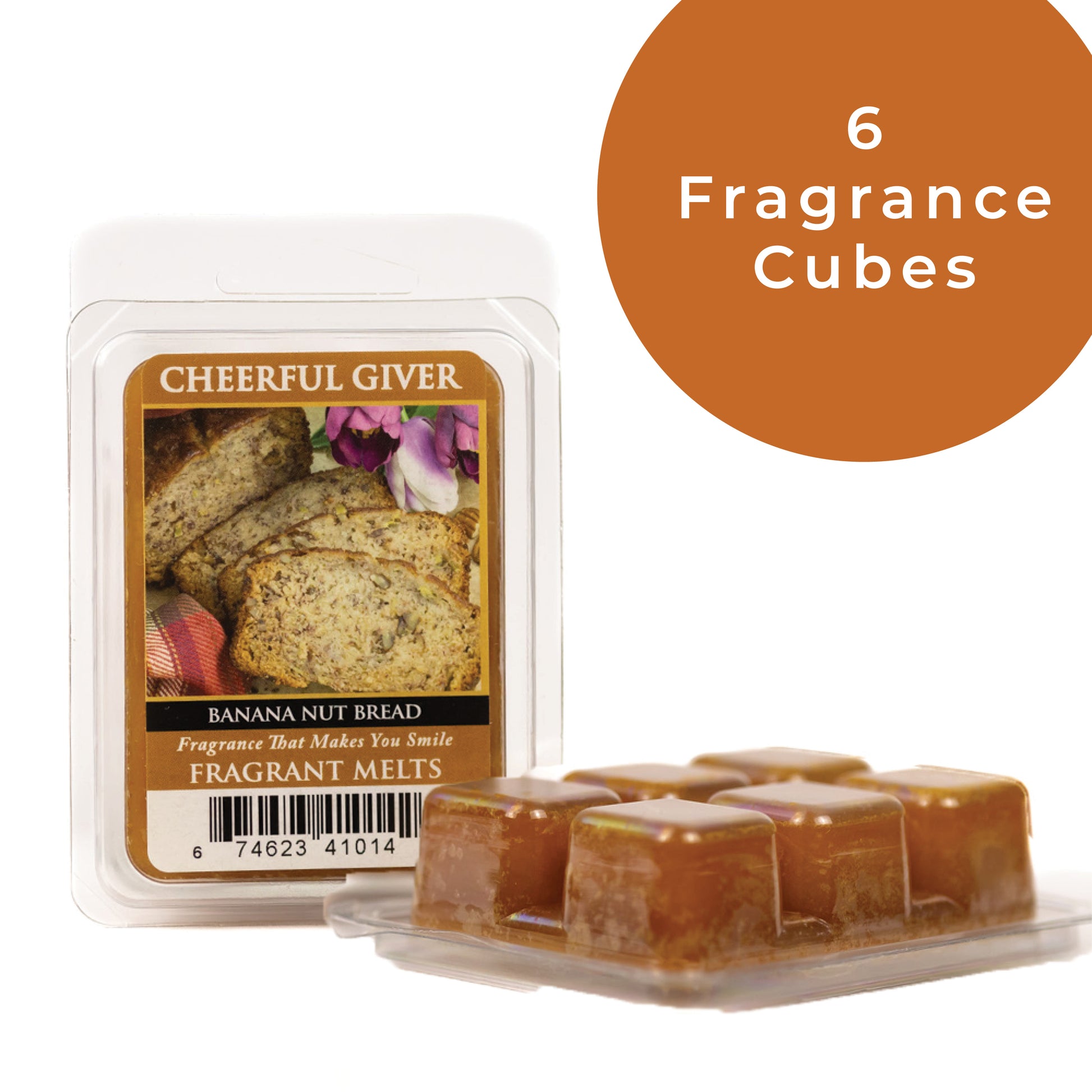 6
Fragrance
Cubes

CHEERFUL GIVER

BANANA NUT BREAD
Fragrance That Makes You Smile
FRAGRANT MELTS

6 74623 41014