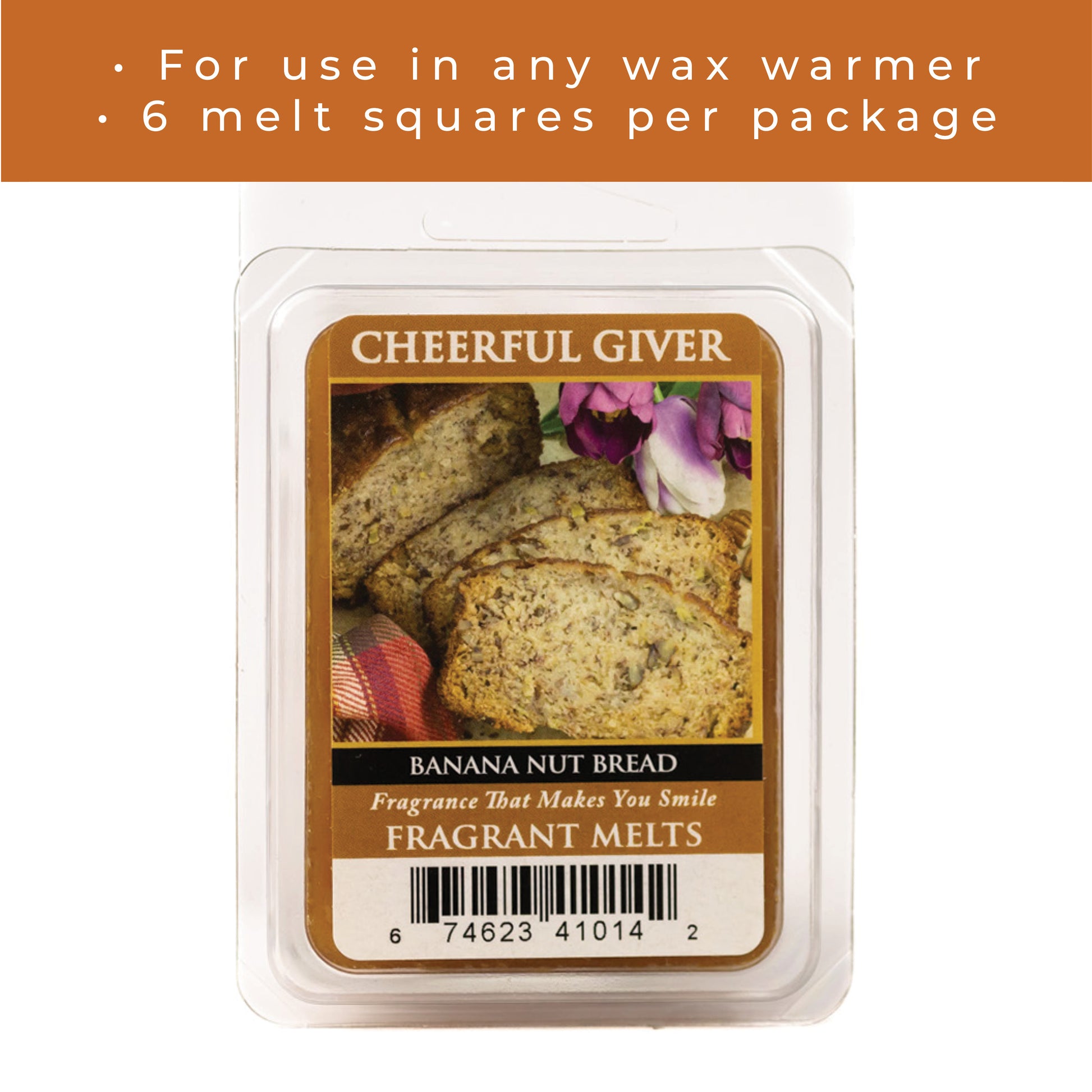 • For use in any wax warmer
• 6 melt squares per package

CHEERFUL GIVER

BANANA NUT BREAD

Fragrance That Makes You Smile

FRAGRANT MELTS

6 74623 41014 2