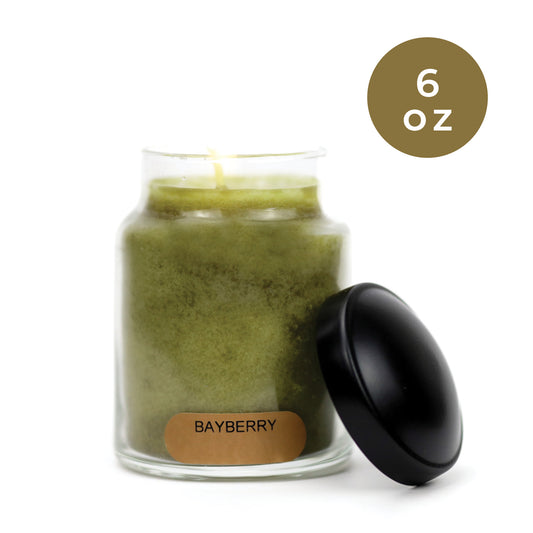 6
oz

BAYBERRY