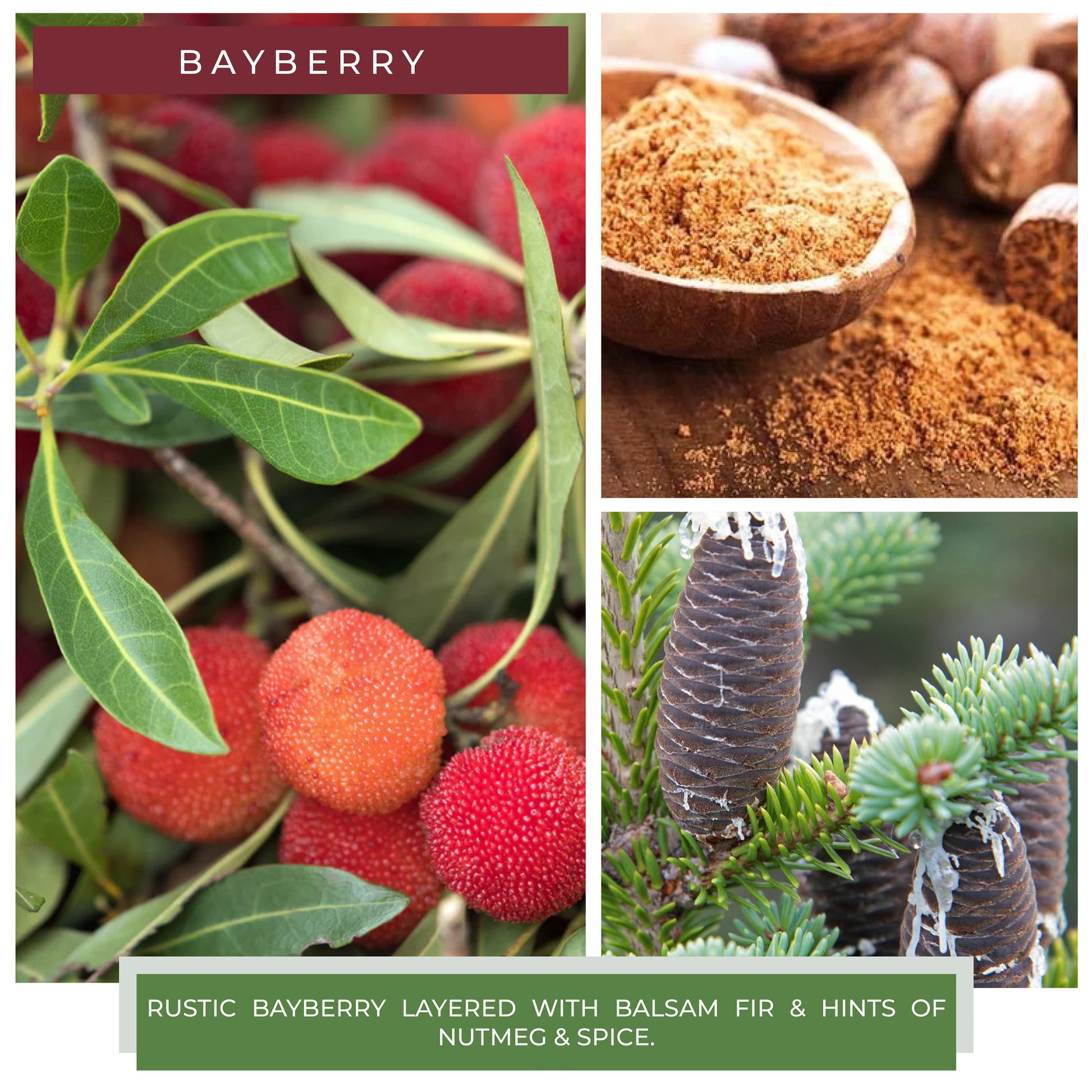 BAYBERRY

RUSTIC BAYBERRY LAYERED WITH BALSAM FIR & HINTS OF NUTMEG & SPICE.