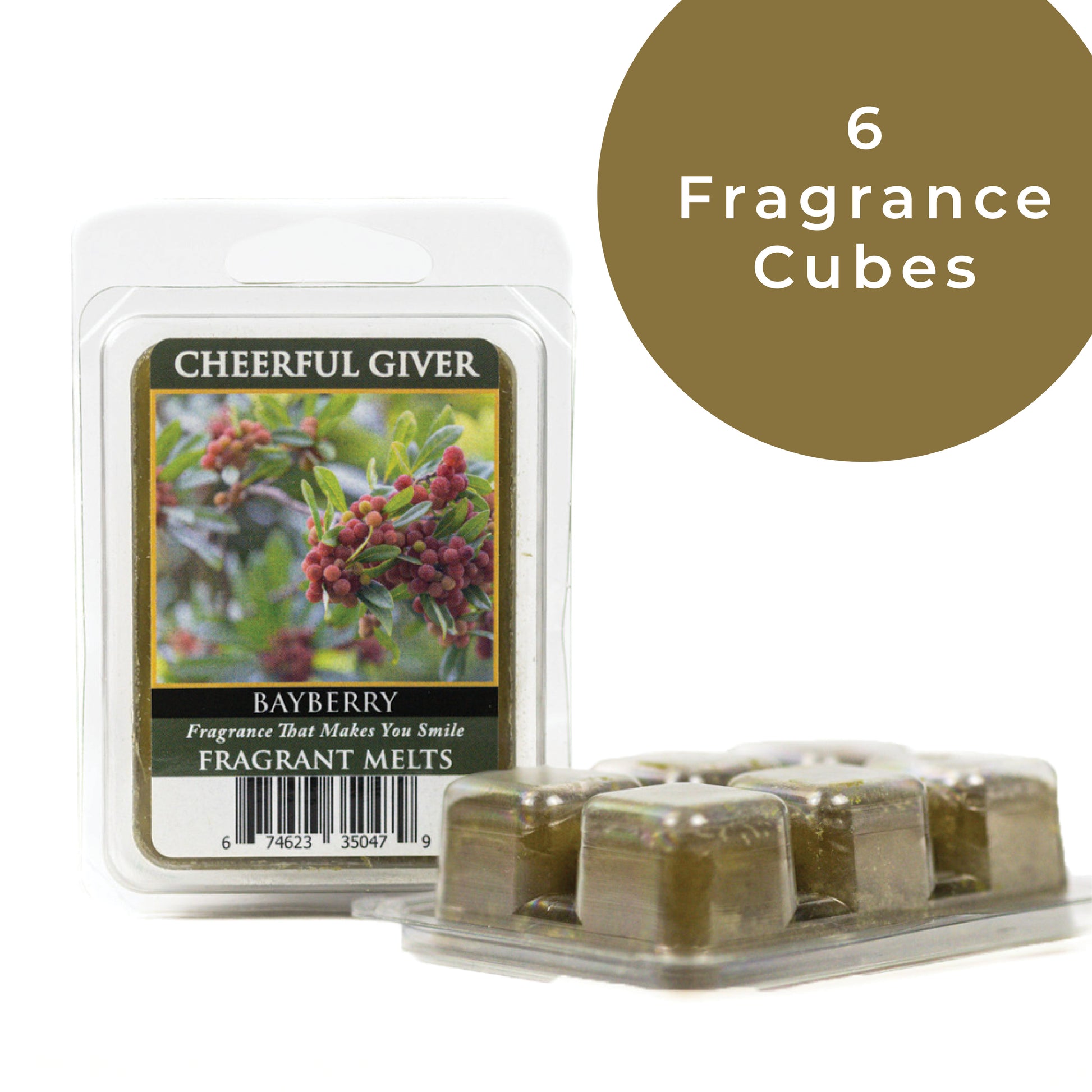 6
Fragrance
Cubes

CHEERFUL GIVER

BAYBERRY
Fragrance That Makes You Smile
FRAGRANT MELTS

6 74623 35047 9