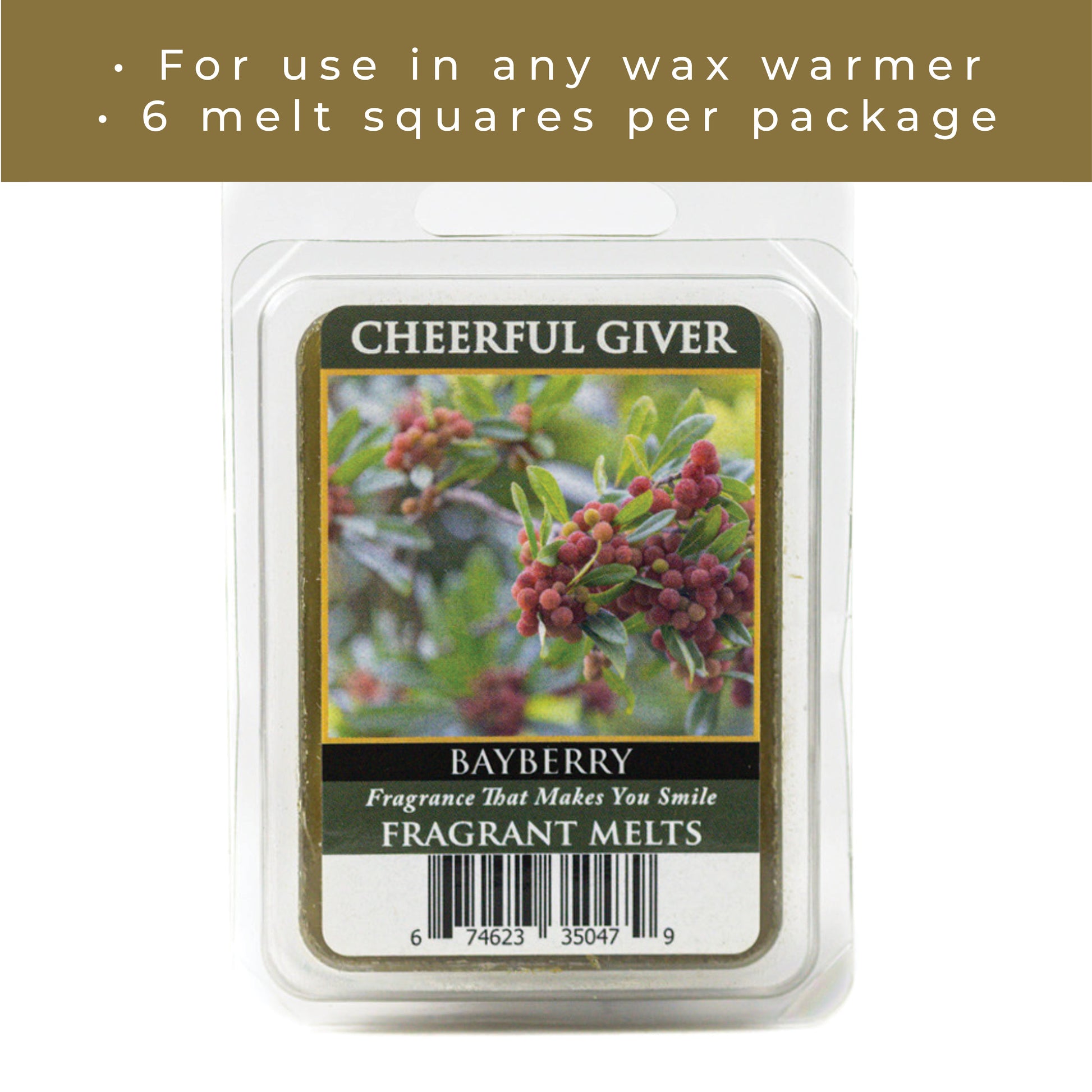 • For use in any wax warmer
• 6 melt squares per package

CHEERFUL GIVER

BAYBERRY

Fragrance That Makes You Smile

FRAGRANT MELTS

6 74623 35047 9