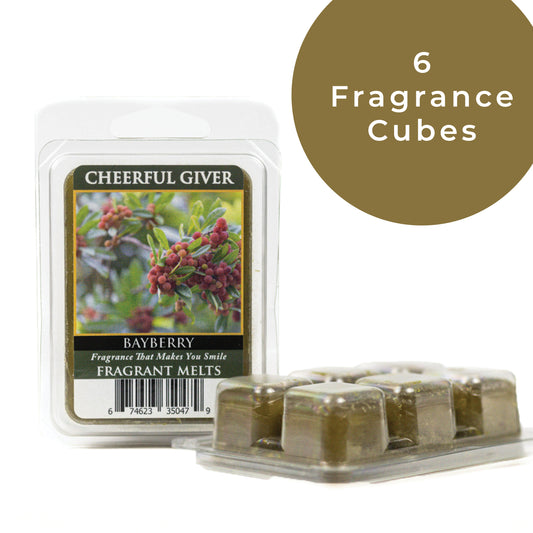 6
Fragrance
Cubes

CHEERFUL GIVER

BAYBERRY
Fragrance That Makes You Smile
FRAGRANT MELTS

6 74623 35047 9