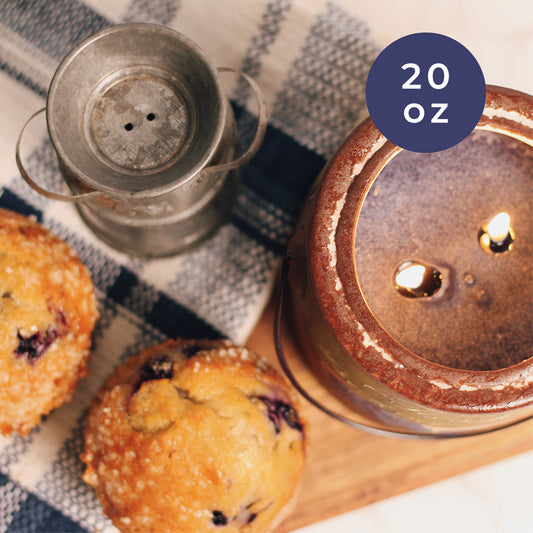 20
oz