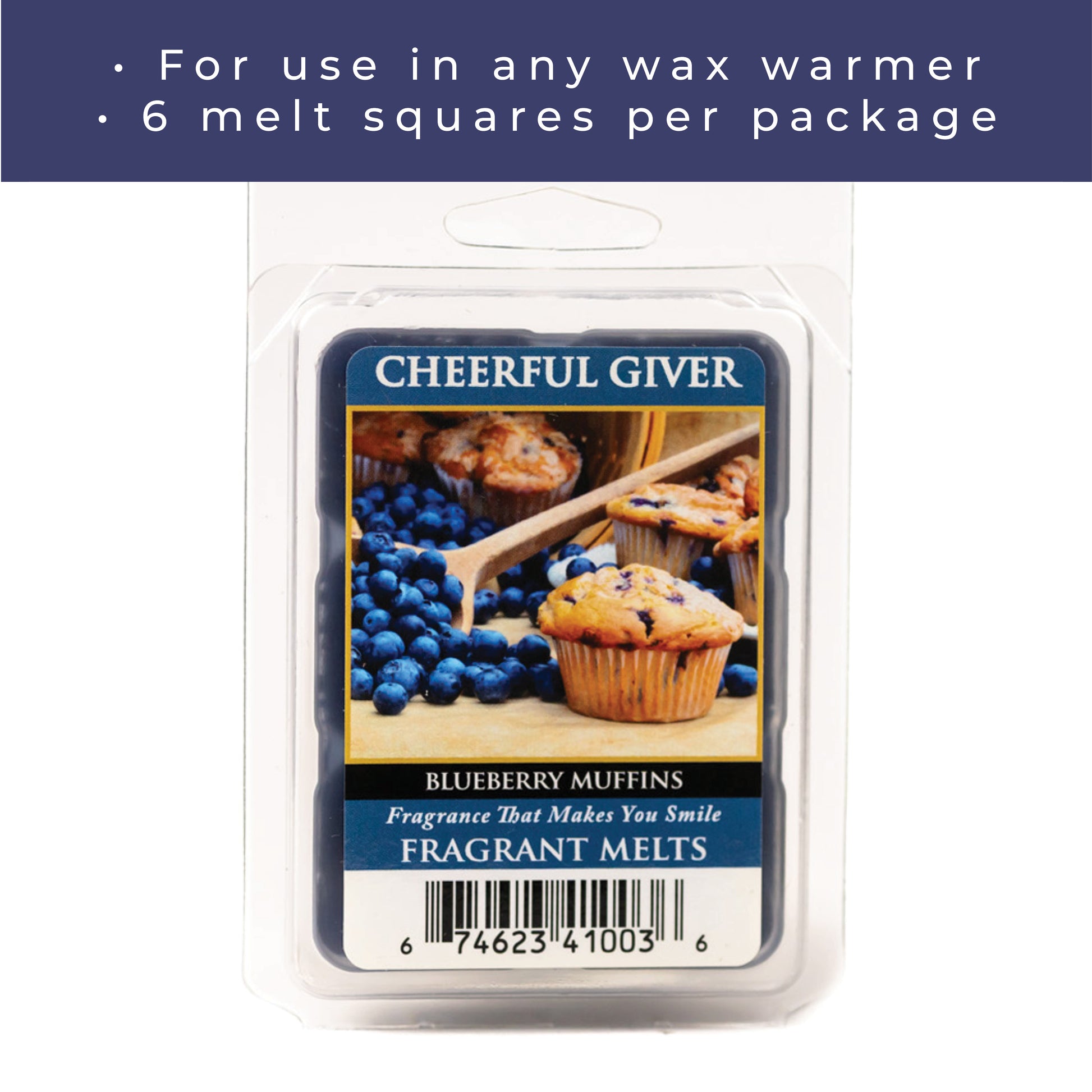 • For use in any wax warmer
• 6 melt squares per package

CHEERFUL GIVER

BLUEBERRY MUFFINS

Fragrance That Makes You Smile

FRAGRANT MELTS

6 74623 41003 6