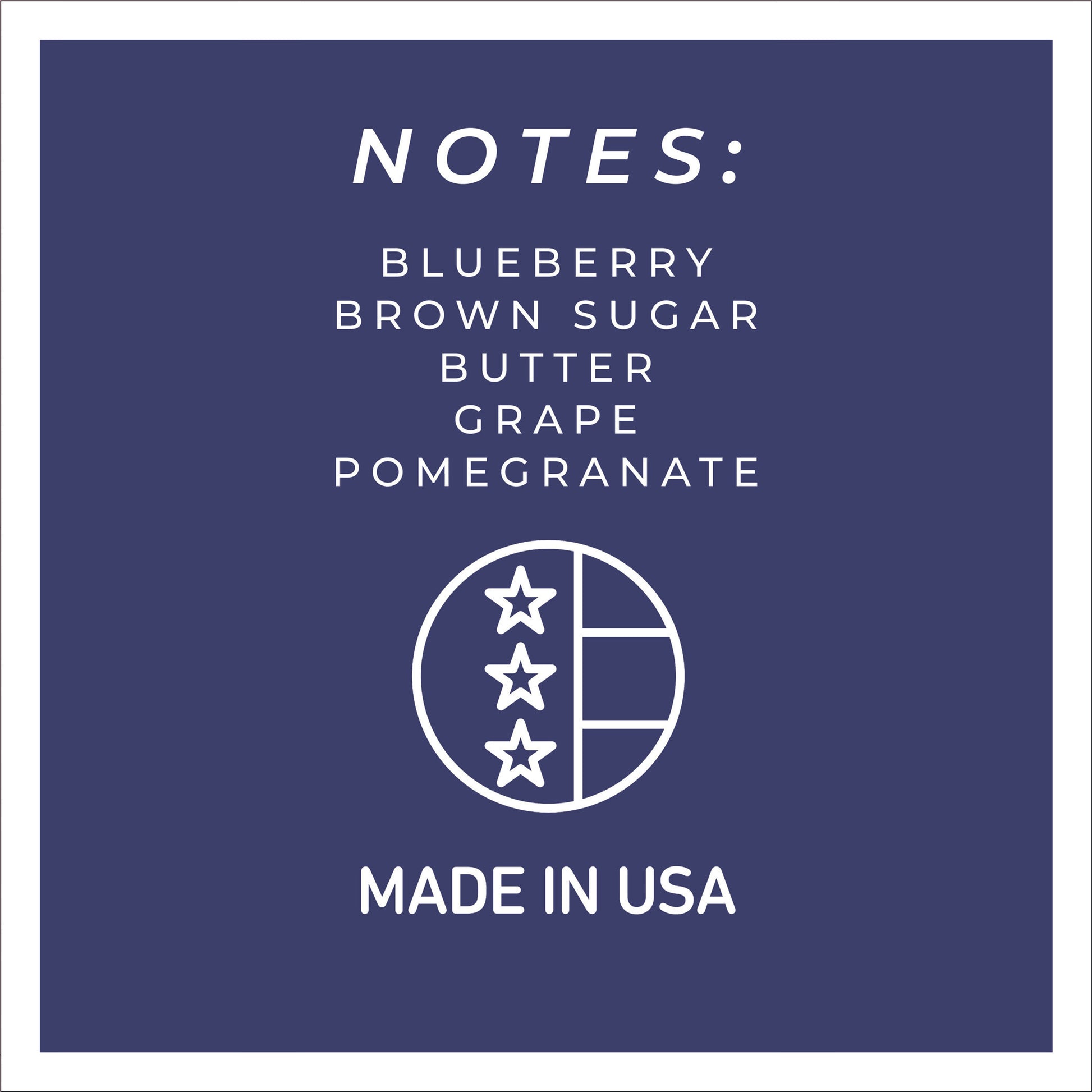 NOTES:

BLUEBERRY
BROWN SUGAR
BUTTER
GRAPE
POMEGRANATE

MADE IN USA