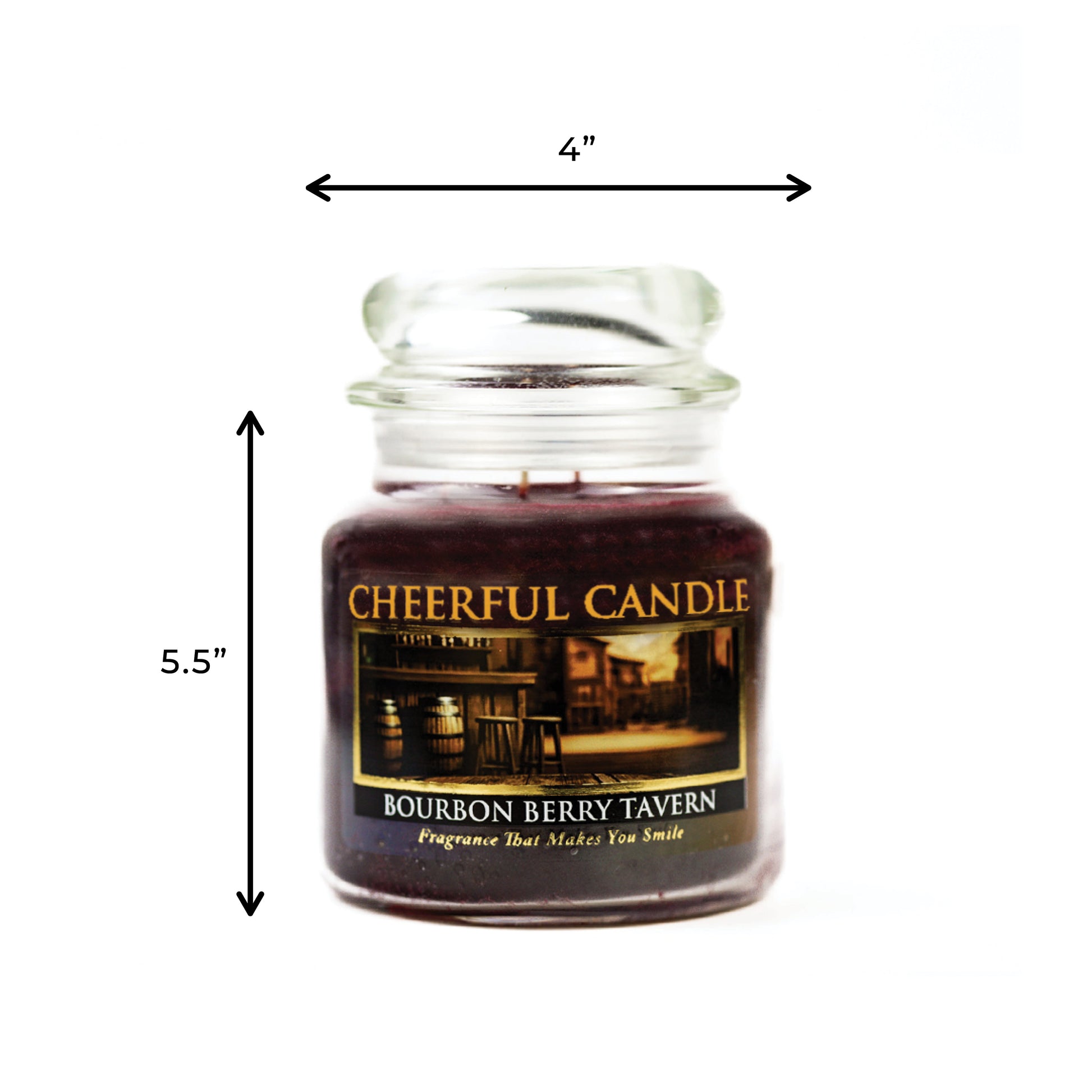 4”

5.5”

CHEERFUL CANDLE

BOURBON BERRY TAVERN

Fragrance That Makes You Smile