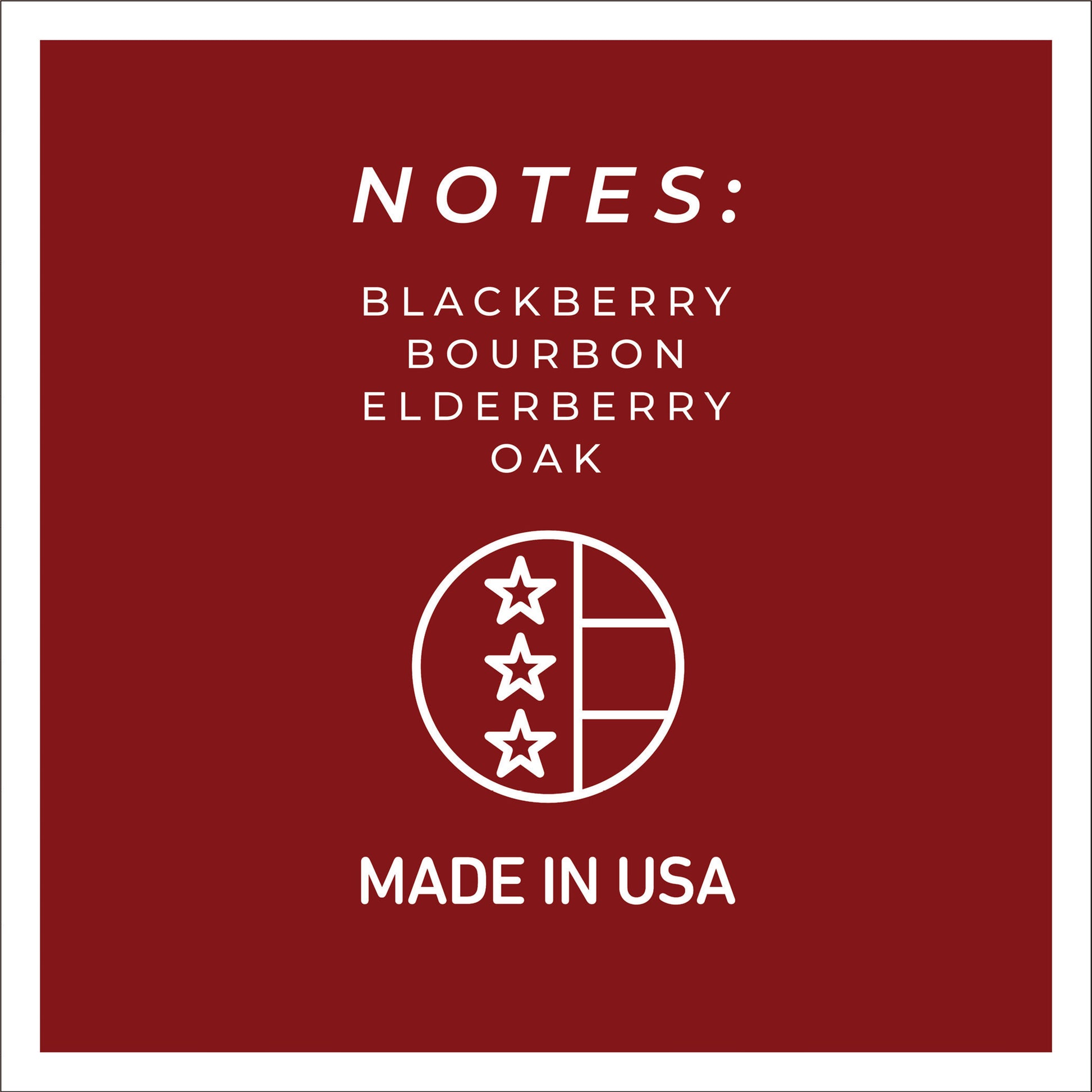 NOTES:

BLACKBERRY
BOURBON
ELDERBERRY
OAK

MADE IN USA