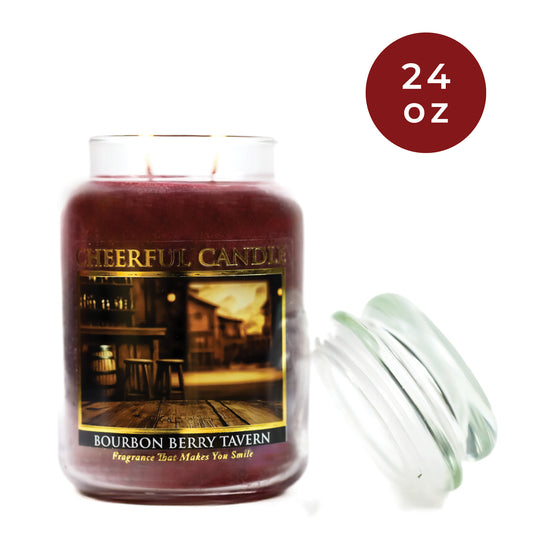 24 oz

CHEERFUL CANDLE

BOURBON BERRY TAVERN

Fragrance That Makes You Smile