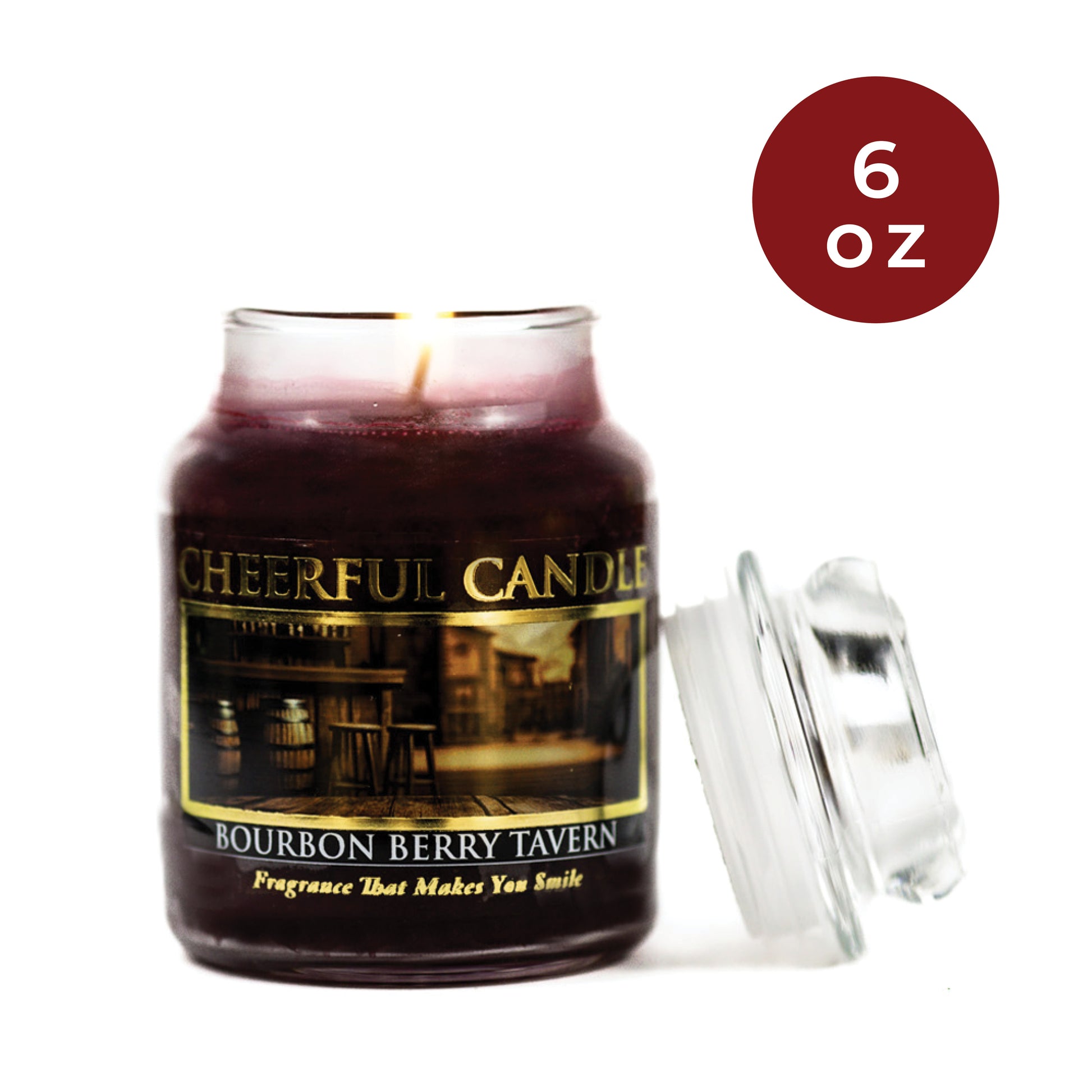 6 oz

CHEERFUL CANDLE

BOURBON BERRY TAVERN

Fragrance That Makes You Smile