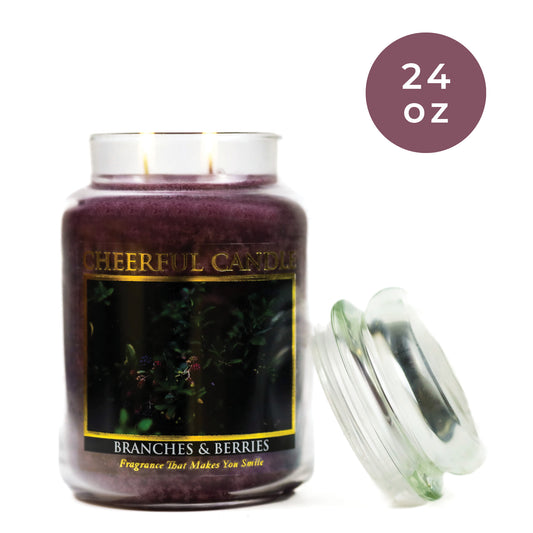 24 oz

CHEERFUL CANDLE

BRANCHES & BERRIES

Fragrance That Makes You Smile