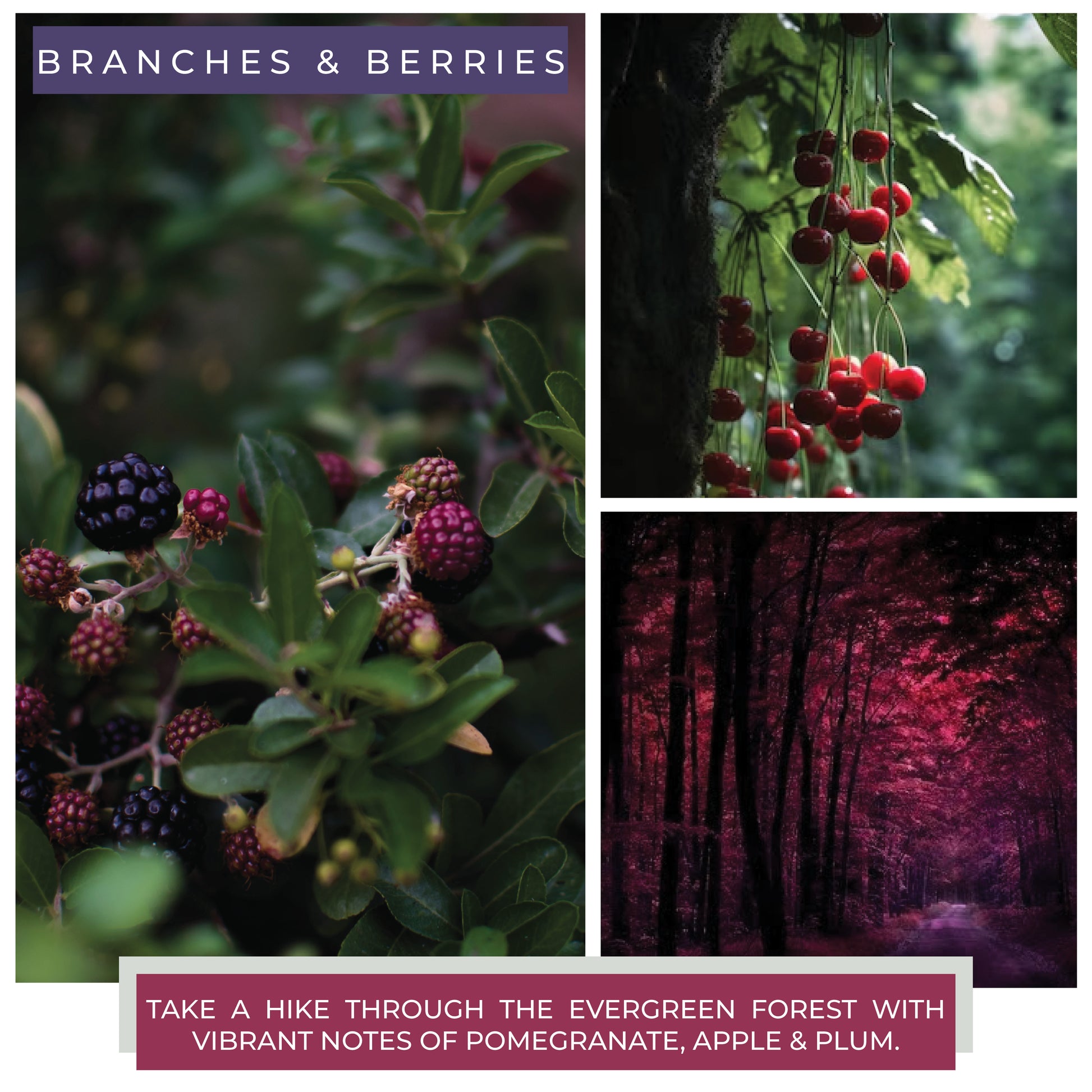 BRANCHES & BERRIES

TAKE A HIKE THROUGH THE EVERGREEN FOREST WITH VIBRANT NOTES OF POMEGRANATE, APPLE & PLUM.